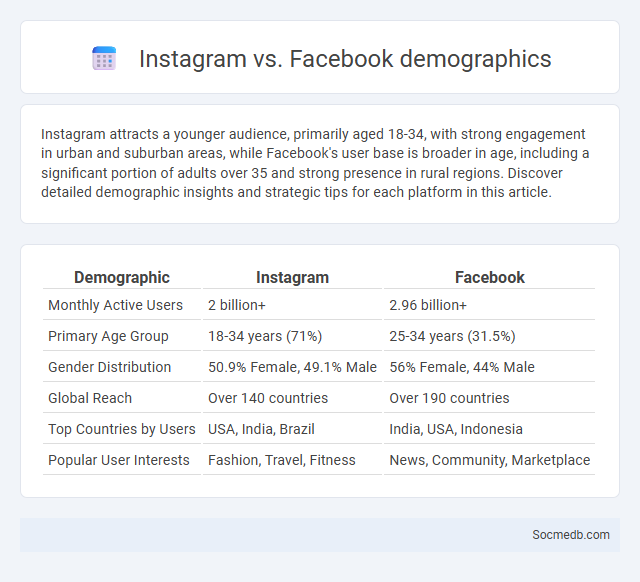 Instagram vs. Facebook demographics

Instagram attracts a younger audience, primarily aged 18-34, with strong engagement in urban and suburban areas, while Facebook's user base is broader in age, including a significant portion of adults over 35 and strong presence in rural regions. Discover detailed demographic insights and strategic tips for each platform in this article.

| Demographic | Instagram | Facebook |
|---|---|---|
| Monthly Active Users | 2 billion+ | 2.96 billion+ |
| Primary Age Group | 18-34 years (71%) | 25-34 years (31.5%) |
| Gender Distribution | 50.9% Female, 49.1% Male | 56% Female, 44% Male |
| Global Reach | Over 140 countries | Over 190 countries |
| Top Countries by Users | USA, India, Brazil | India, USA, Indonesia |
| Popular User Interests | Fashion, Travel, Fitness | News, Community, Marketplace |

Socmedb.com