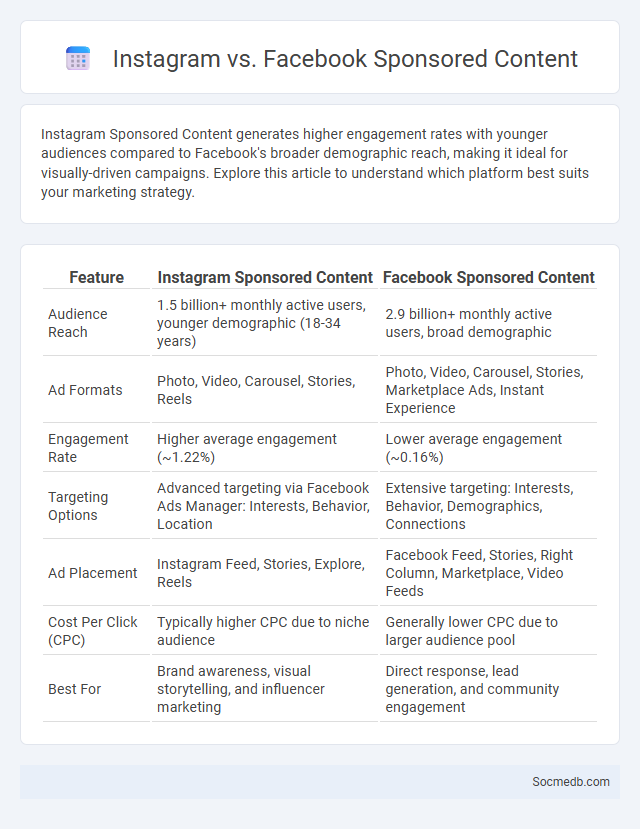 Instagram vs. Facebook Sponsored Content

Instagram Sponsored Content generates higher engagement rates with younger audiences compared to Facebook's broader demographic reach, making it ideal for visually-driven campaigns. Explore this article to understand which platform best suits your marketing strategy.

| Feature | Instagram Sponsored Content | Facebook Sponsored Content |
|---|---|---|
| Audience Reach | 1.5 billion+ monthly active users, younger demographic (18-34 years) | 2.9 billion+ monthly active users, broad demographic |
| Ad Formats | Photo, Video, Carousel, Stories, Reels | Photo, Video, Carousel, Stories, Marketplace Ads, Instant Experience |
| Engagement Rate | Higher average engagement (~1.22%) | Lower average engagement (~0.16%) |
| Targeting Options | Advanced targeting via Facebook Ads Manager: Interests, Behavior, Location | Extensive targeting: Interests, Behavior, Demographics, Connections |
| Ad Placement | Instagram Feed, Stories, Explore, Reels | Facebook Feed, Stories, Right Column, Marketplace, Video Feeds |
| Cost Per Click (CPC) | Typically higher CPC due to niche audience | Generally lower CPC due to larger audience pool |
| Best For | Brand awareness, visual storytelling, and influencer marketing | Direct response, lead generation, and community engagement |

Socmedb.com