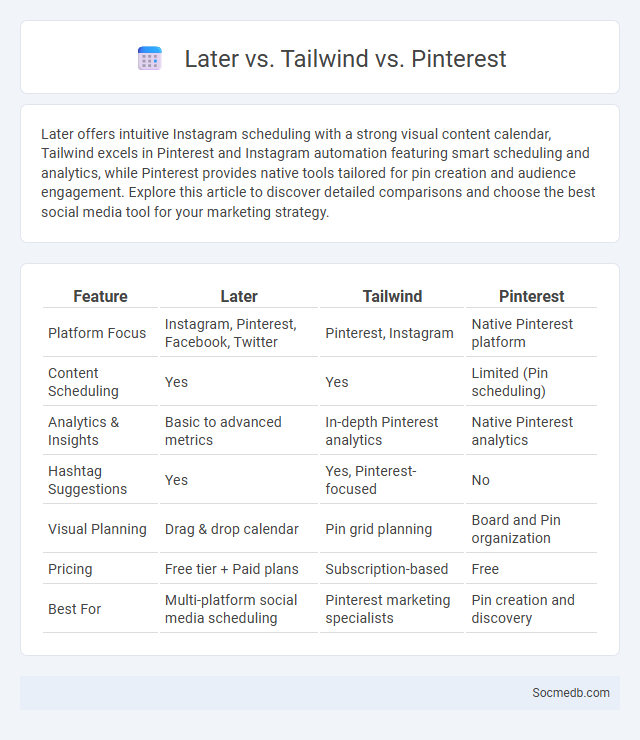 Later vs. Tailwind vs. Pinterest

Later offers intuitive Instagram scheduling with a strong visual content calendar, Tailwind excels in Pinterest and Instagram automation featuring smart scheduling and analytics, while Pinterest provides native tools tailored for pin creation and audience engagement. Explore this article to discover detailed comparisons and choose the best social media tool for your marketing strategy.

| Feature | Later | Tailwind | Pinterest |
|---|---|---|---|
| Platform Focus | Instagram, Pinterest, Facebook, Twitter | Pinterest, Instagram | Native Pinterest platform |
| Content Scheduling | Yes | Yes | Limited (Pin scheduling) |
| Analytics & Insights | Basic to advanced metrics | In-depth Pinterest analytics | Native Pinterest analytics |
| Hashtag Suggestions | Yes | Yes, Pinterest-focused | No |
| Visual Planning | Drag & drop calendar | Pin grid planning | Board and Pin organization |
| Pricing | Free tier + Paid plans | Subscription-based | Free |
| Best For | Multi-platform social media scheduling | Pinterest marketing specialists | Pin creation and discovery |

Socmedb.com