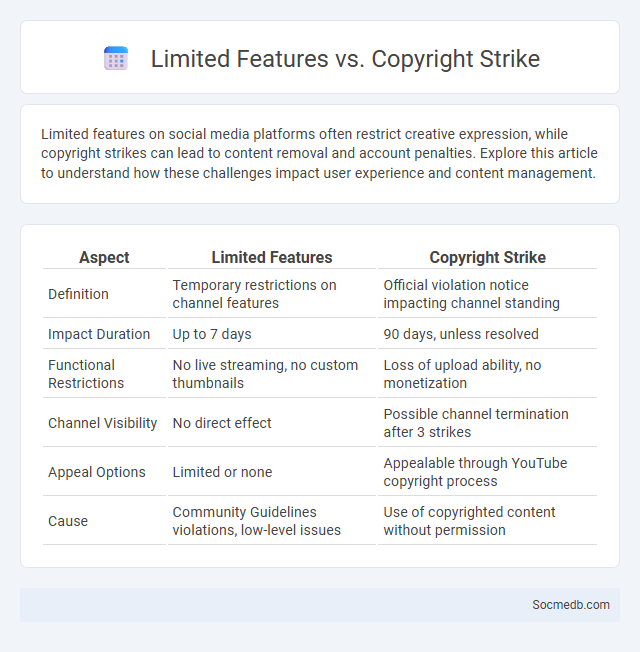 Limited Features vs. Copyright Strike

Limited features on social media platforms often restrict creative expression, while copyright strikes can lead to content removal and account penalties. Explore this article to understand how these challenges impact user experience and content management.

| Aspect | Limited Features | Copyright Strike |
|---|---|---|
| Definition | Temporary restrictions on channel features | Official violation notice impacting channel standing |
| Impact Duration | Up to 7 days | 90 days, unless resolved |
| Functional Restrictions | No live streaming, no custom thumbnails | Loss of upload ability, no monetization |
| Channel Visibility | No direct effect | Possible channel termination after 3 strikes |
| Appeal Options | Limited or none | Appealable through YouTube copyright process |
| Cause | Community Guidelines violations, low-level issues | Use of copyrighted content without permission |

Socmedb.com