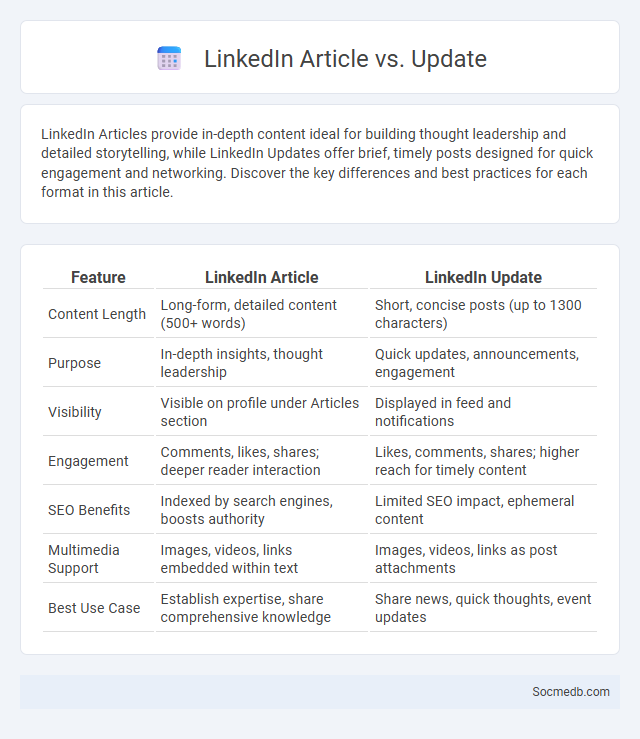 LinkedIn Article vs. Update

LinkedIn Articles provide in-depth content ideal for building thought leadership and detailed storytelling, while LinkedIn Updates offer brief, timely posts designed for quick engagement and networking. Discover the key differences and best practices for each format in this article.

| Feature | LinkedIn Article | LinkedIn Update |
|---|---|---|
| Content Length | Long-form, detailed content (500+ words) | Short, concise posts (up to 1300 characters) |
| Purpose | In-depth insights, thought leadership | Quick updates, announcements, engagement |
| Visibility | Visible on profile under Articles section | Displayed in feed and notifications |
| Engagement | Comments, likes, shares; deeper reader interaction | Likes, comments, shares; higher reach for timely content |
| SEO Benefits | Indexed by search engines, boosts authority | Limited SEO impact, ephemeral content |
| Multimedia Support | Images, videos, links embedded within text | Images, videos, links as post attachments |
| Best Use Case | Establish expertise, share comprehensive knowledge | Share news, quick thoughts, event updates |

Socmedb.com