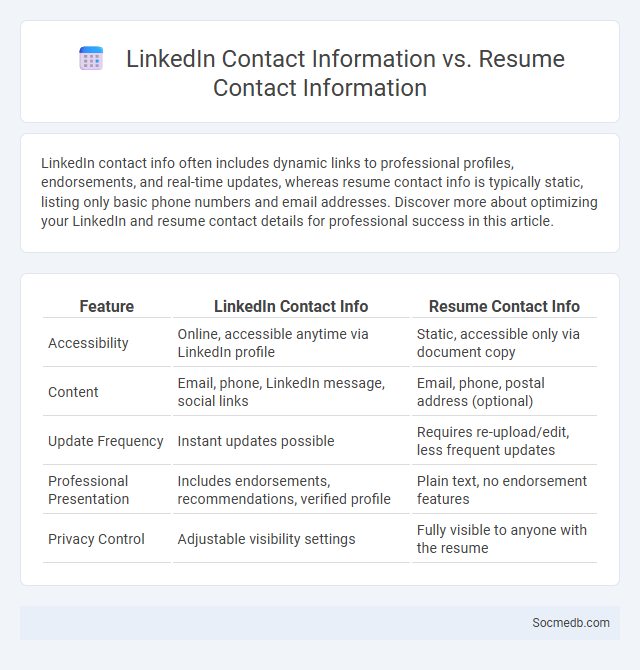 LinkedIn Contact Information vs. Resume Contact Information

LinkedIn contact info often includes dynamic links to professional profiles, endorsements, and real-time updates, whereas resume contact info is typically static, listing only basic phone numbers and email addresses. Discover more about optimizing your LinkedIn and resume contact details for professional success in this article.

| Feature | LinkedIn Contact Info | Resume Contact Info |
|---|---|---|
| Accessibility | Online, accessible anytime via LinkedIn profile | Static, accessible only via document copy |
| Content | Email, phone, LinkedIn message, social links | Email, phone, postal address (optional) |
| Update Frequency | Instant updates possible | Requires re-upload/edit, less frequent updates |
| Professional Presentation | Includes endorsements, recommendations, verified profile | Plain text, no endorsement features |
| Privacy Control | Adjustable visibility settings | Fully visible to anyone with the resume |

Socmedb.com