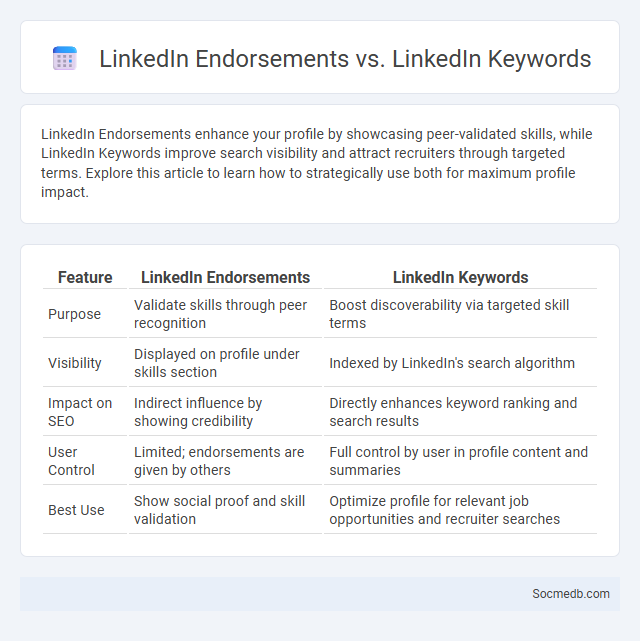 LinkedIn Endorsements vs. LinkedIn Keywords

LinkedIn Endorsements enhance your profile by showcasing peer-validated skills, while LinkedIn Keywords improve search visibility and attract recruiters through targeted terms. Explore this article to learn how to strategically use both for maximum profile impact.

| Feature | LinkedIn Endorsements | LinkedIn Keywords |
|---|---|---|
| Purpose | Validate skills through peer recognition | Boost discoverability via targeted skill terms |
| Visibility | Displayed on profile under skills section | Indexed by LinkedIn's search algorithm |
| Impact on SEO | Indirect influence by showing credibility | Directly enhances keyword ranking and search results |
| User Control | Limited; endorsements are given by others | Full control by user in profile content and summaries |
| Best Use | Show social proof and skill validation | Optimize profile for relevant job opportunities and recruiter searches |

Socmedb.com