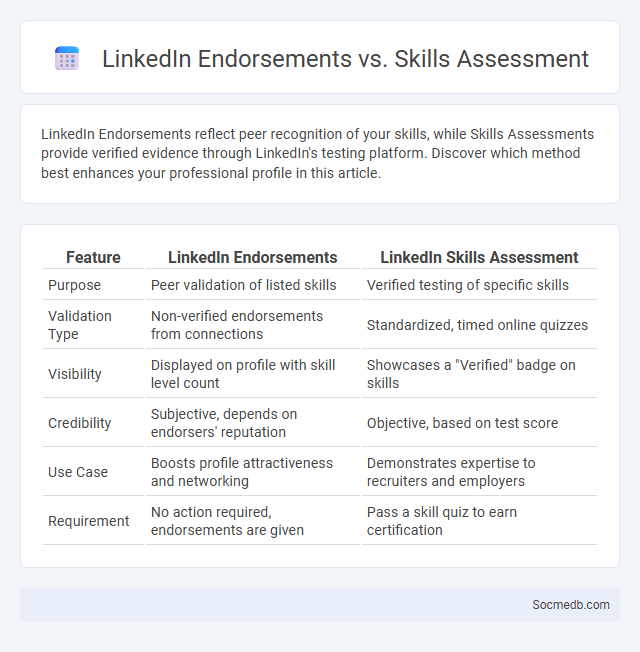 LinkedIn Endorsements vs. Skills Assessment

LinkedIn Endorsements reflect peer recognition of your skills, while Skills Assessments provide verified evidence through LinkedIn's testing platform. Discover which method best enhances your professional profile in this article.

| Feature | LinkedIn Endorsements | LinkedIn Skills Assessment |
|---|---|---|
| Purpose | Peer validation of listed skills | Verified testing of specific skills |
| Validation Type | Non-verified endorsements from connections | Standardized, timed online quizzes |
| Visibility | Displayed on profile with skill level count | Showcases a "Verified" badge on skills |
| Credibility | Subjective, depends on endorsers' reputation | Objective, based on test score |
| Use Case | Boosts profile attractiveness and networking | Demonstrates expertise to recruiters and employers |
| Requirement | No action required, endorsements are given | Pass a skill quiz to earn certification |

Socmedb.com