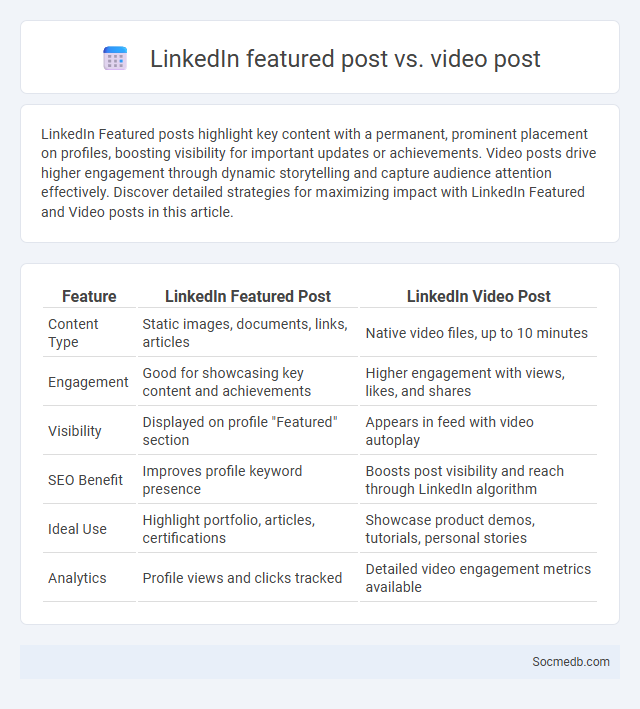 LinkedIn featured post vs. video post

LinkedIn Featured posts highlight key content with a permanent, prominent placement on profiles, boosting visibility for important updates or achievements. Video posts drive higher engagement through dynamic storytelling and capture audience attention effectively. Discover detailed strategies for maximizing impact with LinkedIn Featured and Video posts in this article.

| Feature | LinkedIn Featured Post | LinkedIn Video Post |
|---|---|---|
| Content Type | Static images, documents, links, articles | Native video files, up to 10 minutes |
| Engagement | Good for showcasing key content and achievements | Higher engagement with views, likes, and shares |
| Visibility | Displayed on profile "Featured" section | Appears in feed with video autoplay |
| SEO Benefit | Improves profile keyword presence | Boosts post visibility and reach through LinkedIn algorithm |
| Ideal Use | Highlight portfolio, articles, certifications | Showcase product demos, tutorials, personal stories |
| Analytics | Profile views and clicks tracked | Detailed video engagement metrics available |

Socmedb.com