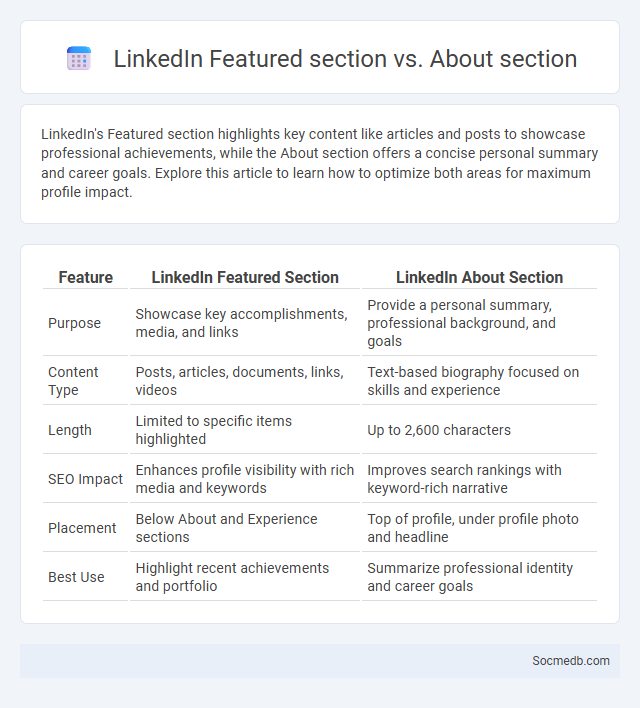 LinkedIn Featured section vs. About section

LinkedIn's Featured section highlights key content like articles and posts to showcase professional achievements, while the About section offers a concise personal summary and career goals. Explore this article to learn how to optimize both areas for maximum profile impact.

| Feature | LinkedIn Featured Section | LinkedIn About Section |
|---|---|---|
| Purpose | Showcase key accomplishments, media, and links | Provide a personal summary, professional background, and goals |
| Content Type | Posts, articles, documents, links, videos | Text-based biography focused on skills and experience |
| Length | Limited to specific items highlighted | Up to 2,600 characters |
| SEO Impact | Enhances profile visibility with rich media and keywords | Improves search rankings with keyword-rich narrative |
| Placement | Below About and Experience sections | Top of profile, under profile photo and headline |
| Best Use | Highlight recent achievements and portfolio | Summarize professional identity and career goals |

Socmedb.com