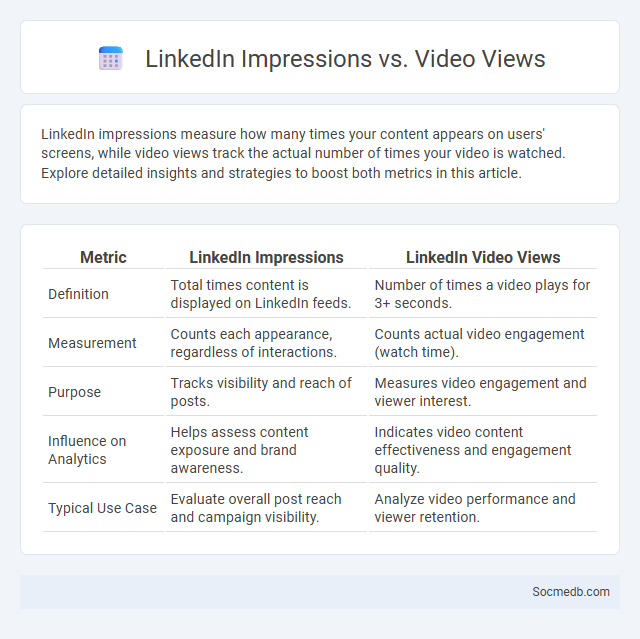 LinkedIn Impressions vs. Video Views

LinkedIn impressions measure how many times your content appears on users' screens, while video views track the actual number of times your video is watched. Explore detailed insights and strategies to boost both metrics in this article.

| Metric | LinkedIn Impressions | LinkedIn Video Views |
|---|---|---|
| Definition | Total times content is displayed on LinkedIn feeds. | Number of times a video plays for 3+ seconds. |
| Measurement | Counts each appearance, regardless of interactions. | Counts actual video engagement (watch time). |
| Purpose | Tracks visibility and reach of posts. | Measures video engagement and viewer interest. |
| Influence on Analytics | Helps assess content exposure and brand awareness. | Indicates video content effectiveness and engagement quality. |
| Typical Use Case | Evaluate overall post reach and campaign visibility. | Analyze video performance and viewer retention. |

Socmedb.com