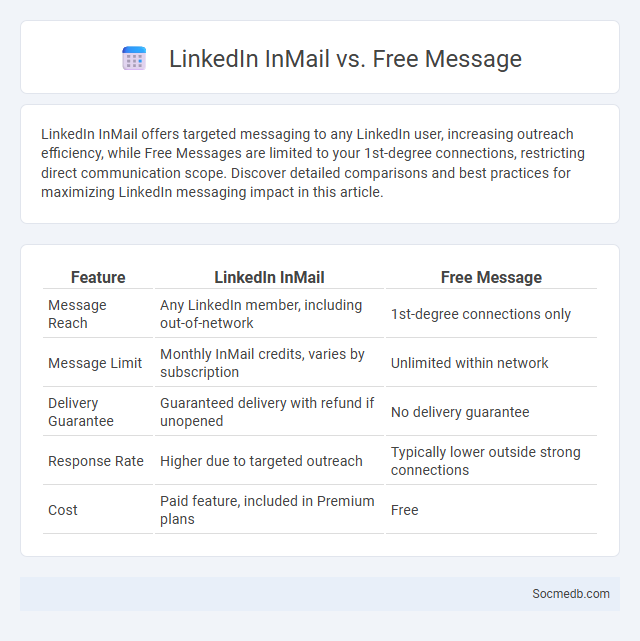 LinkedIn InMail vs. Free Message

LinkedIn InMail offers targeted messaging to any LinkedIn user, increasing outreach efficiency, while Free Messages are limited to your 1st-degree connections, restricting direct communication scope. Discover detailed comparisons and best practices for maximizing LinkedIn messaging impact in this article.

| Feature | LinkedIn InMail | Free Message |
|---|---|---|
| Message Reach | Any LinkedIn member, including out-of-network | 1st-degree connections only |
| Message Limit | Monthly InMail credits, varies by subscription | Unlimited within network |
| Delivery Guarantee | Guaranteed delivery with refund if unopened | No delivery guarantee |
| Response Rate | Higher due to targeted outreach | Typically lower outside strong connections |
| Cost | Paid feature, included in Premium plans | Free |

Socmedb.com