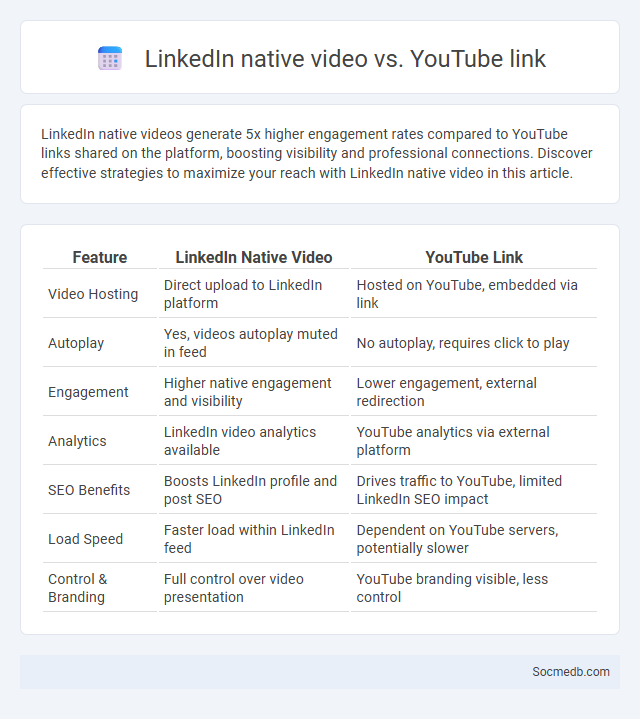 LinkedIn native video vs. YouTube link

LinkedIn native videos generate 5x higher engagement rates compared to YouTube links shared on the platform, boosting visibility and professional connections. Discover effective strategies to maximize your reach with LinkedIn native video in this article.

| Feature | LinkedIn Native Video | YouTube Link |
|---|---|---|
| Video Hosting | Direct upload to LinkedIn platform | Hosted on YouTube, embedded via link |
| Autoplay | Yes, videos autoplay muted in feed | No autoplay, requires click to play |
| Engagement | Higher native engagement and visibility | Lower engagement, external redirection |
| Analytics | LinkedIn video analytics available | YouTube analytics via external platform |
| SEO Benefits | Boosts LinkedIn profile and post SEO | Drives traffic to YouTube, limited LinkedIn SEO impact |
| Load Speed | Faster load within LinkedIn feed | Dependent on YouTube servers, potentially slower |
| Control & Branding | Full control over video presentation | YouTube branding visible, less control |

Socmedb.com