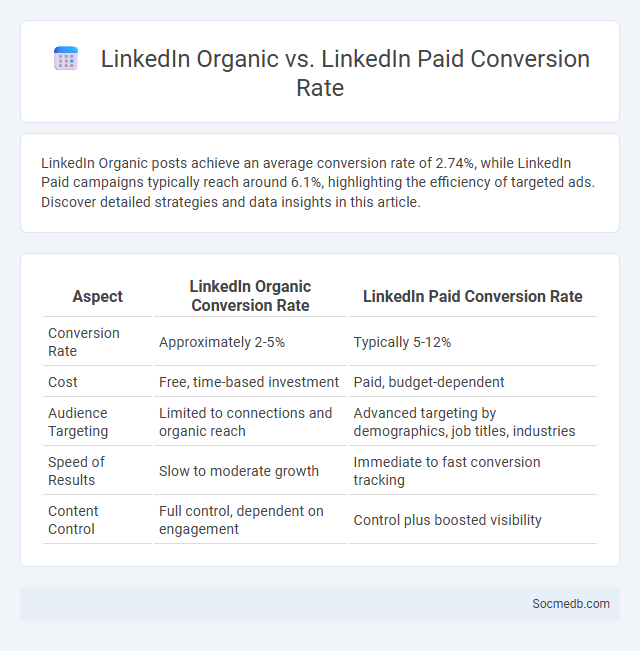 LinkedIn Organic vs. LinkedIn Paid Conversion Rate

LinkedIn Organic posts achieve an average conversion rate of 2.74%, while LinkedIn Paid campaigns typically reach around 6.1%, highlighting the efficiency of targeted ads. Discover detailed strategies and data insights in this article.

| Aspect | LinkedIn Organic Conversion Rate | LinkedIn Paid Conversion Rate |
|---|---|---|
| Conversion Rate | Approximately 2-5% | Typically 5-12% |
| Cost | Free, time-based investment | Paid, budget-dependent |
| Audience Targeting | Limited to connections and organic reach | Advanced targeting by demographics, job titles, industries |
| Speed of Results | Slow to moderate growth | Immediate to fast conversion tracking |
| Content Control | Full control, dependent on engagement | Control plus boosted visibility |

Socmedb.com