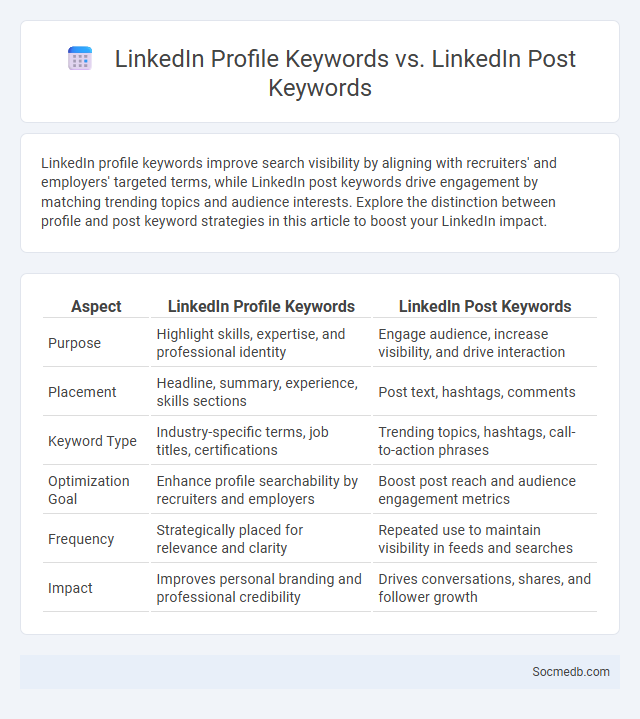 LinkedIn Profile Keywords vs. LinkedIn Post Keywords

LinkedIn profile keywords improve search visibility by aligning with recruiters' and employers' targeted terms, while LinkedIn post keywords drive engagement by matching trending topics and audience interests. Explore the distinction between profile and post keyword strategies in this article to boost your LinkedIn impact.

| Aspect | LinkedIn Profile Keywords | LinkedIn Post Keywords |
|---|---|---|
| Purpose | Highlight skills, expertise, and professional identity | Engage audience, increase visibility, and drive interaction |
| Placement | Headline, summary, experience, skills sections | Post text, hashtags, comments |
| Keyword Type | Industry-specific terms, job titles, certifications | Trending topics, hashtags, call-to-action phrases |
| Optimization Goal | Enhance profile searchability by recruiters and employers | Boost post reach and audience engagement metrics |
| Frequency | Strategically placed for relevance and clarity | Repeated use to maintain visibility in feeds and searches |
| Impact | Improves personal branding and professional credibility | Drives conversations, shares, and follower growth |

Socmedb.com