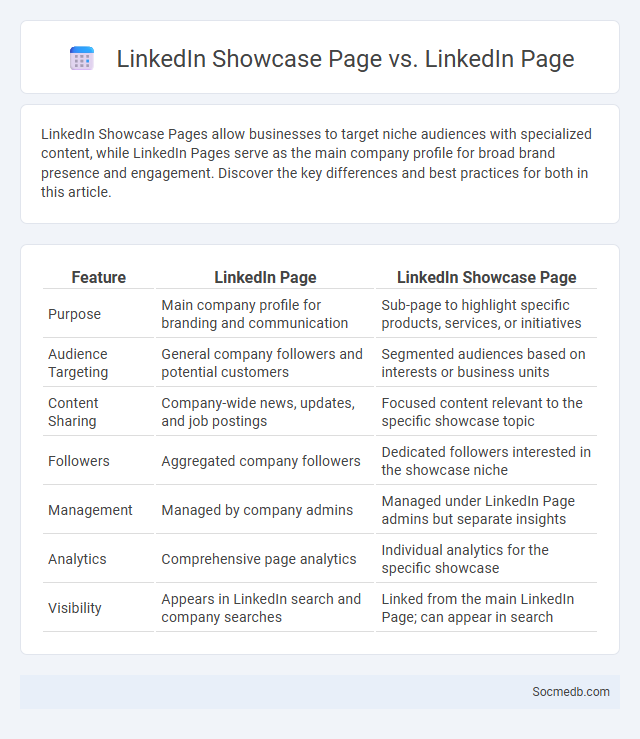 LinkedIn Showcase Page vs. LinkedIn Page

LinkedIn Showcase Pages allow businesses to target niche audiences with specialized content, while LinkedIn Pages serve as the main company profile for broad brand presence and engagement. Discover the key differences and best practices for both in this article.

| Feature | LinkedIn Page | LinkedIn Showcase Page |
|---|---|---|
| Purpose | Main company profile for branding and communication | Sub-page to highlight specific products, services, or initiatives |
| Audience Targeting | General company followers and potential customers | Segmented audiences based on interests or business units |
| Content Sharing | Company-wide news, updates, and job postings | Focused content relevant to the specific showcase topic |
| Followers | Aggregated company followers | Dedicated followers interested in the showcase niche |
| Management | Managed by company admins | Managed under LinkedIn Page admins but separate insights |
| Analytics | Comprehensive page analytics | Individual analytics for the specific showcase |
| Visibility | Appears in LinkedIn search and company searches | Linked from the main LinkedIn Page; can appear in search |

Socmedb.com