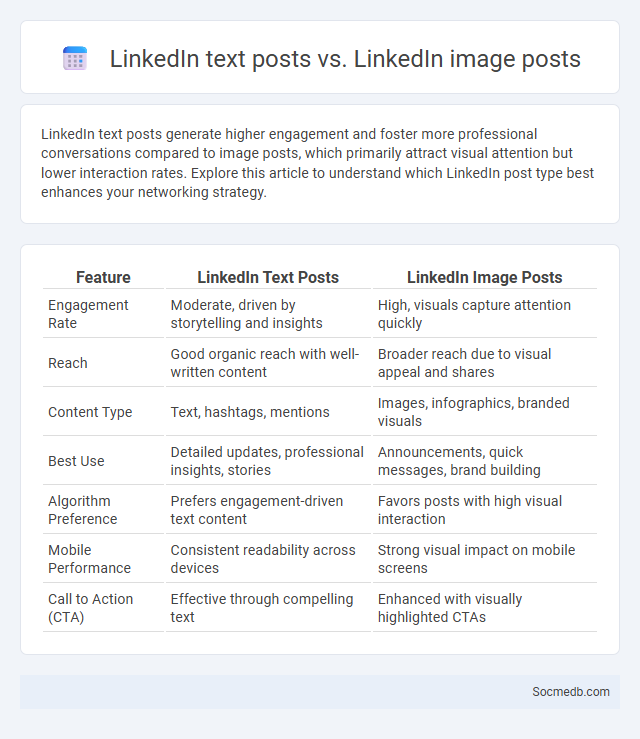 LinkedIn text posts vs. LinkedIn image posts

LinkedIn text posts generate higher engagement and foster more professional conversations compared to image posts, which primarily attract visual attention but lower interaction rates. Explore this article to understand which LinkedIn post type best enhances your networking strategy.

| Feature | LinkedIn Text Posts | LinkedIn Image Posts |
|---|---|---|
| Engagement Rate | Moderate, driven by storytelling and insights | High, visuals capture attention quickly |
| Reach | Good organic reach with well-written content | Broader reach due to visual appeal and shares |
| Content Type | Text, hashtags, mentions | Images, infographics, branded visuals |
| Best Use | Detailed updates, professional insights, stories | Announcements, quick messages, brand building |
| Algorithm Preference | Prefers engagement-driven text content | Favors posts with high visual interaction |
| Mobile Performance | Consistent readability across devices | Strong visual impact on mobile screens |
| Call to Action (CTA) | Effective through compelling text | Enhanced with visually highlighted CTAs |

Socmedb.com