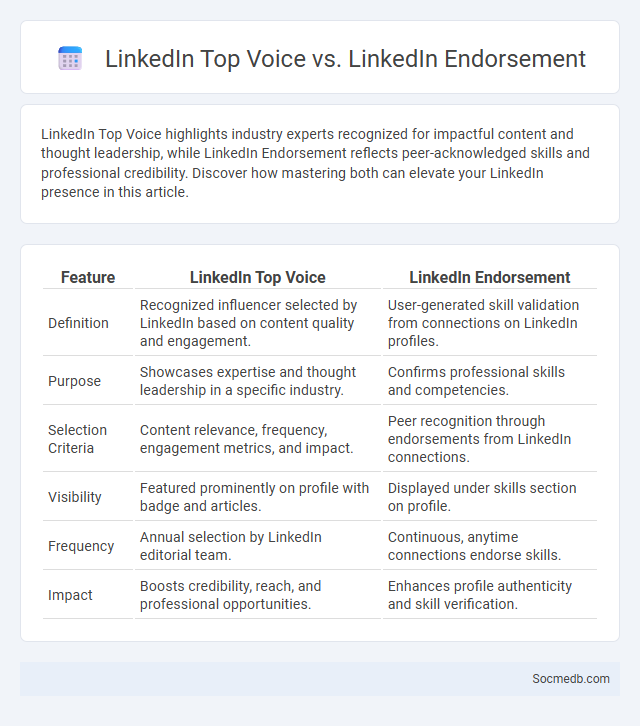 LinkedIn Top Voice vs. LinkedIn Endorsement

LinkedIn Top Voice highlights industry experts recognized for impactful content and thought leadership, while LinkedIn Endorsement reflects peer-acknowledged skills and professional credibility. Discover how mastering both can elevate your LinkedIn presence in this article.

| Feature | LinkedIn Top Voice | LinkedIn Endorsement |
|---|---|---|
| Definition | Recognized influencer selected by LinkedIn based on content quality and engagement. | User-generated skill validation from connections on LinkedIn profiles. |
| Purpose | Showcases expertise and thought leadership in a specific industry. | Confirms professional skills and competencies. |
| Selection Criteria | Content relevance, frequency, engagement metrics, and impact. | Peer recognition through endorsements from LinkedIn connections. |
| Visibility | Featured prominently on profile with badge and articles. | Displayed under skills section on profile. |
| Frequency | Annual selection by LinkedIn editorial team. | Continuous, anytime connections endorse skills. |
| Impact | Boosts credibility, reach, and professional opportunities. | Enhances profile authenticity and skill verification. |

Socmedb.com