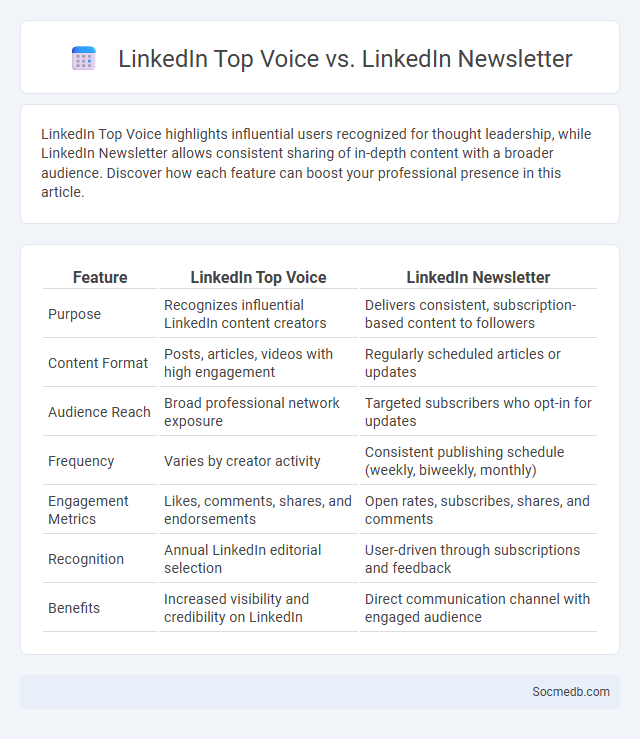 LinkedIn Top Voice vs. LinkedIn Newsletter

LinkedIn Top Voice highlights influential users recognized for thought leadership, while LinkedIn Newsletter allows consistent sharing of in-depth content with a broader audience. Discover how each feature can boost your professional presence in this article.

| Feature | LinkedIn Top Voice | LinkedIn Newsletter |
|---|---|---|
| Purpose | Recognizes influential LinkedIn content creators | Delivers consistent, subscription-based content to followers |
| Content Format | Posts, articles, videos with high engagement | Regularly scheduled articles or updates |
| Audience Reach | Broad professional network exposure | Targeted subscribers who opt-in for updates |
| Frequency | Varies by creator activity | Consistent publishing schedule (weekly, biweekly, monthly) |
| Engagement Metrics | Likes, comments, shares, and endorsements | Open rates, subscribes, shares, and comments |
| Recognition | Annual LinkedIn editorial selection | User-driven through subscriptions and feedback |
| Benefits | Increased visibility and credibility on LinkedIn | Direct communication channel with engaged audience |

Socmedb.com