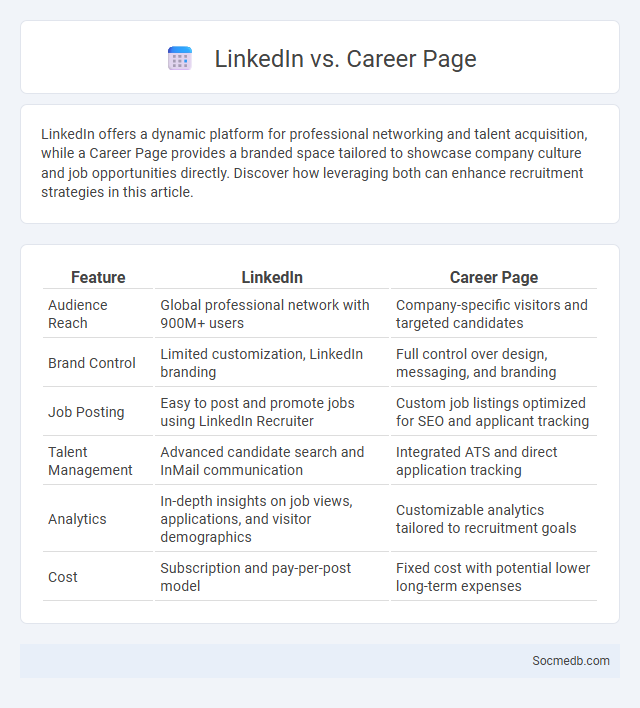 LinkedIn vs. Career Page

LinkedIn offers a dynamic platform for professional networking and talent acquisition, while a Career Page provides a branded space tailored to showcase company culture and job opportunities directly. Discover how leveraging both can enhance recruitment strategies in this article.

| Feature | LinkedIn | Career Page |
|---|---|---|
| Audience Reach | Global professional network with 900M+ users | Company-specific visitors and targeted candidates |
| Brand Control | Limited customization, LinkedIn branding | Full control over design, messaging, and branding |
| Job Posting | Easy to post and promote jobs using LinkedIn Recruiter | Custom job listings optimized for SEO and applicant tracking |
| Talent Management | Advanced candidate search and InMail communication | Integrated ATS and direct application tracking |
| Analytics | In-depth insights on job views, applications, and visitor demographics | Customizable analytics tailored to recruitment goals |
| Cost | Subscription and pay-per-post model | Fixed cost with potential lower long-term expenses |

Socmedb.com