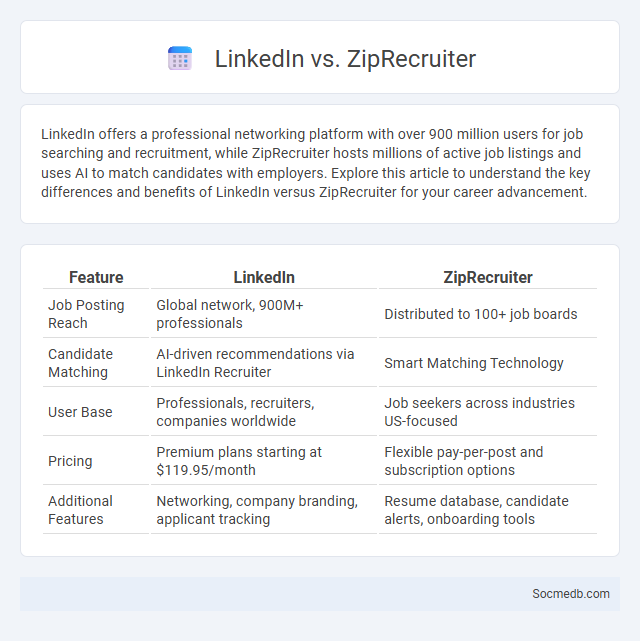 LinkedIn vs. ZipRecruiter

LinkedIn offers a professional networking platform with over 900 million users for job searching and recruitment, while ZipRecruiter hosts millions of active job listings and uses AI to match candidates with employers. Explore this article to understand the key differences and benefits of LinkedIn versus ZipRecruiter for your career advancement.

| Feature | LinkedIn | ZipRecruiter |
|---|---|---|
| Job Posting Reach | Global network, 900M+ professionals | Distributed to 100+ job boards |
| Candidate Matching | AI-driven recommendations via LinkedIn Recruiter | Smart Matching Technology |
| User Base | Professionals, recruiters, companies worldwide | Job seekers across industries US-focused |
| Pricing | Premium plans starting at \$119.95/month | Flexible pay-per-post and subscription options |
| Additional Features | Networking, company branding, applicant tracking | Resume database, candidate alerts, onboarding tools |

Socmedb.com