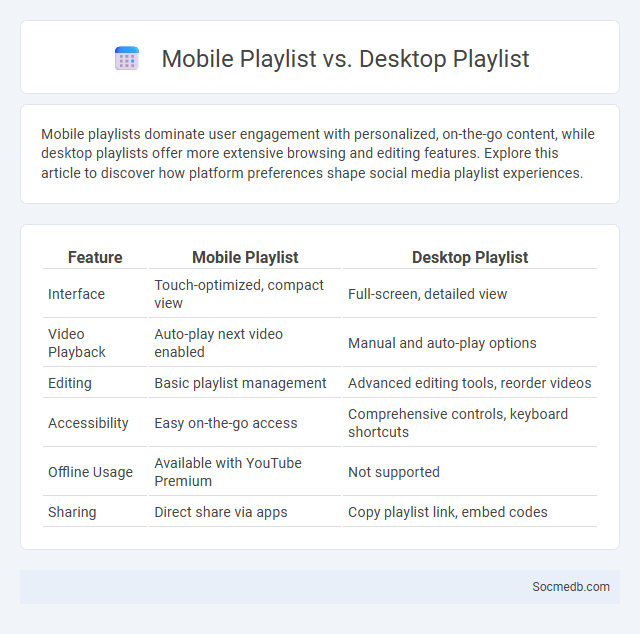 Mobile Playlist vs. Desktop Playlist

Mobile playlists dominate user engagement with personalized, on-the-go content, while desktop playlists offer more extensive browsing and editing features. Explore this article to discover how platform preferences shape social media playlist experiences.

| Feature | Mobile Playlist | Desktop Playlist |
|---|---|---|
| Interface | Touch-optimized, compact view | Full-screen, detailed view |
| Video Playback | Auto-play next video enabled | Manual and auto-play options |
| Editing | Basic playlist management | Advanced editing tools, reorder videos |
| Accessibility | Easy on-the-go access | Comprehensive controls, keyboard shortcuts |
| Offline Usage | Available with YouTube Premium | Not supported |
| Sharing | Direct share via apps | Copy playlist link, embed codes |

Socmedb.com