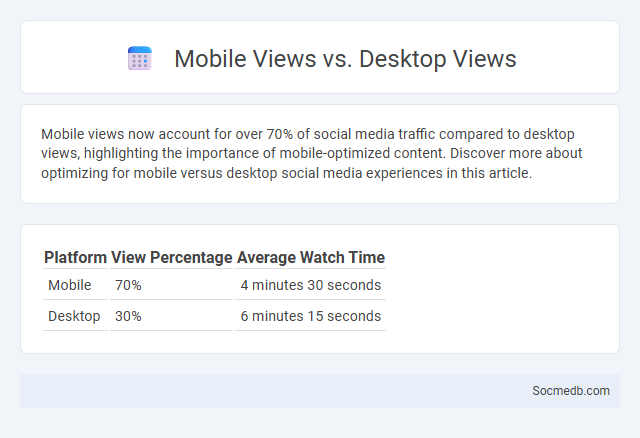 Mobile Views vs. Desktop Views

Mobile views now account for over 70% of social media traffic compared to desktop views, highlighting the importance of mobile-optimized content. Discover more about optimizing for mobile versus desktop social media experiences in this article.

| Platform | View Percentage | Average Watch Time |
|---|---|---|
| Mobile | 70% | 4 minutes 30 seconds |
| Desktop | 30% | 6 minutes 15 seconds |

Socmedb.com