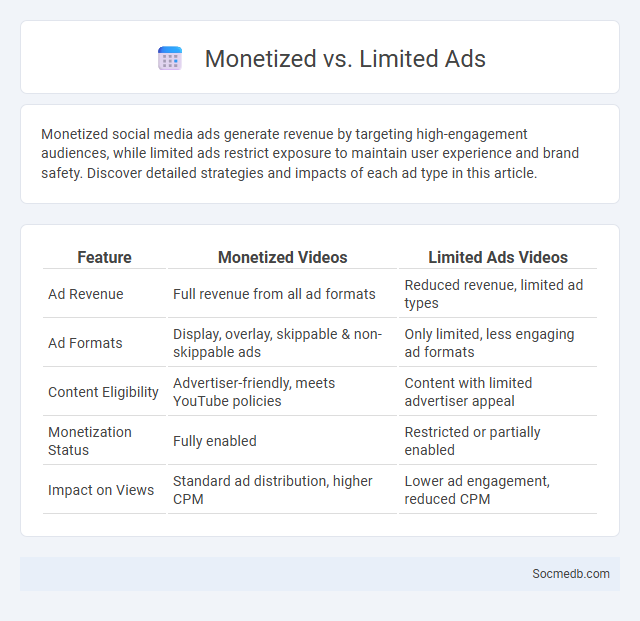 Monetized vs. Limited Ads

Monetized social media ads generate revenue by targeting high-engagement audiences, while limited ads restrict exposure to maintain user experience and brand safety. Discover detailed strategies and impacts of each ad type in this article.

| Feature | Monetized Videos | Limited Ads Videos |
|---|---|---|
| Ad Revenue | Full revenue from all ad formats | Reduced revenue, limited ad types |
| Ad Formats | Display, overlay, skippable & non-skippable ads | Only limited, less engaging ad formats |
| Content Eligibility | Advertiser-friendly, meets YouTube policies | Content with limited advertiser appeal |
| Monetization Status | Fully enabled | Restricted or partially enabled |
| Impact on Views | Standard ad distribution, higher CPM | Lower ad engagement, reduced CPM |

Socmedb.com