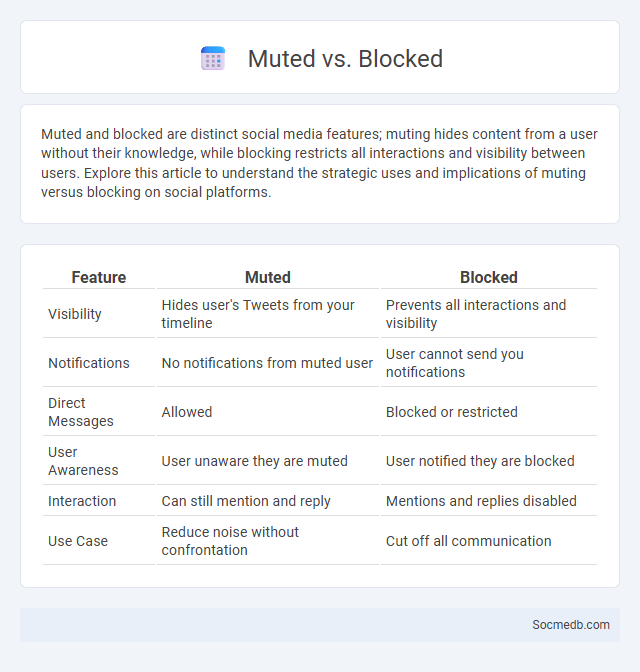 Muted vs. Blocked

Muted and blocked are distinct social media features; muting hides content from a user without their knowledge, while blocking restricts all interactions and visibility between users. Explore this article to understand the strategic uses and implications of muting versus blocking on social platforms.

| Feature | Muted | Blocked |
|---|---|---|
| Visibility | Hides user's Tweets from your timeline | Prevents all interactions and visibility |
| Notifications | No notifications from muted user | User cannot send you notifications |
| Direct Messages | Allowed | Blocked or restricted |
| User Awareness | User unaware they are muted | User notified they are blocked |
| Interaction | Can still mention and reply | Mentions and replies disabled |
| Use Case | Reduce noise without confrontation | Cut off all communication |

Socmedb.com