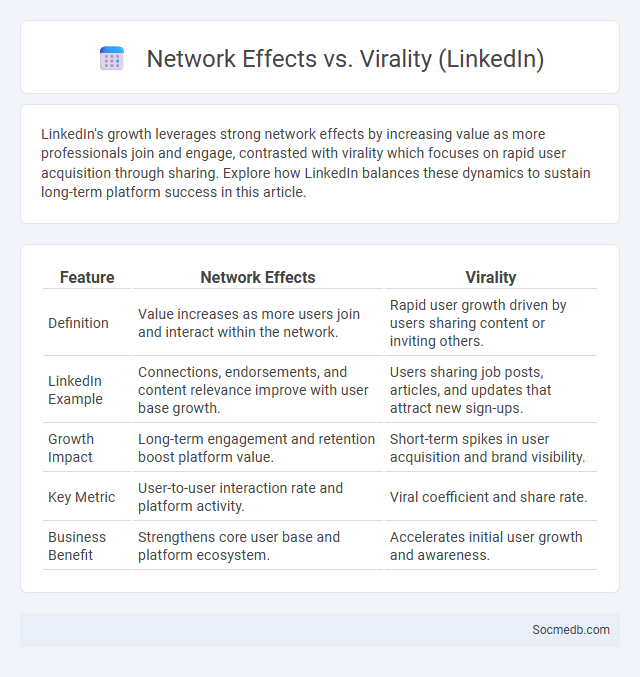 Network Effects vs. Virality (LinkedIn)

LinkedIn's growth leverages strong network effects by increasing value as more professionals join and engage, contrasted with virality which focuses on rapid user acquisition through sharing. Explore how LinkedIn balances these dynamics to sustain long-term platform success in this article.

| Feature | Network Effects | Virality |
|---|---|---|
| Definition | Value increases as more users join and interact within the network. | Rapid user growth driven by users sharing content or inviting others. |
| LinkedIn Example | Connections, endorsements, and content relevance improve with user base growth. | Users sharing job posts, articles, and updates that attract new sign-ups. |
| Growth Impact | Long-term engagement and retention boost platform value. | Short-term spikes in user acquisition and brand visibility. |
| Key Metric | User-to-user interaction rate and platform activity. | Viral coefficient and share rate. |
| Business Benefit | Strengthens core user base and platform ecosystem. | Accelerates initial user growth and awareness. |

Socmedb.com