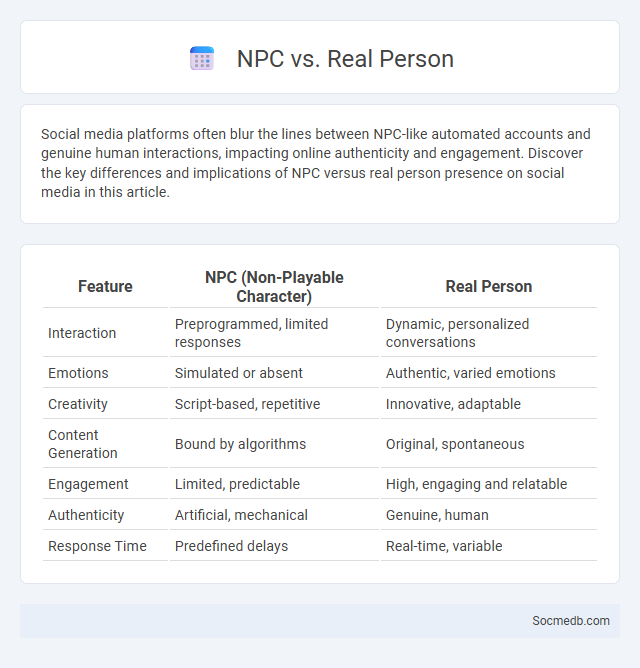 NPC vs. Real Person

Social media platforms often blur the lines between NPC-like automated accounts and genuine human interactions, impacting online authenticity and engagement. Discover the key differences and implications of NPC versus real person presence on social media in this article.

| Feature | NPC (Non-Playable Character) | Real Person |
|---|---|---|
| Interaction | Preprogrammed, limited responses | Dynamic, personalized conversations |
| Emotions | Simulated or absent | Authentic, varied emotions |
| Creativity | Script-based, repetitive | Innovative, adaptable |
| Content Generation | Bound by algorithms | Original, spontaneous |
| Engagement | Limited, predictable | High, engaging and relatable |
| Authenticity | Artificial, mechanical | Genuine, human |
| Response Time | Predefined delays | Real-time, variable |

Socmedb.com