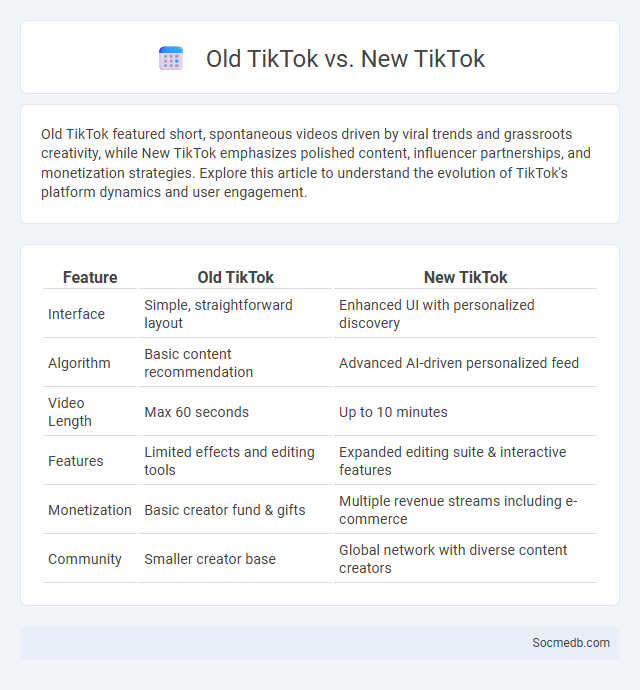 Old TikTok vs. New TikTok

Old TikTok featured short, spontaneous videos driven by viral trends and grassroots creativity, while New TikTok emphasizes polished content, influencer partnerships, and monetization strategies. Explore this article to understand the evolution of TikTok's platform dynamics and user engagement.

| Feature | Old TikTok | New TikTok |
|---|---|---|
| Interface | Simple, straightforward layout | Enhanced UI with personalized discovery |
| Algorithm | Basic content recommendation | Advanced AI-driven personalized feed |
| Video Length | Max 60 seconds | Up to 10 minutes |
| Features | Limited effects and editing tools | Expanded editing suite & interactive features |
| Monetization | Basic creator fund & gifts | Multiple revenue streams including e-commerce |
| Community | Smaller creator base | Global network with diverse content creators |

Socmedb.com