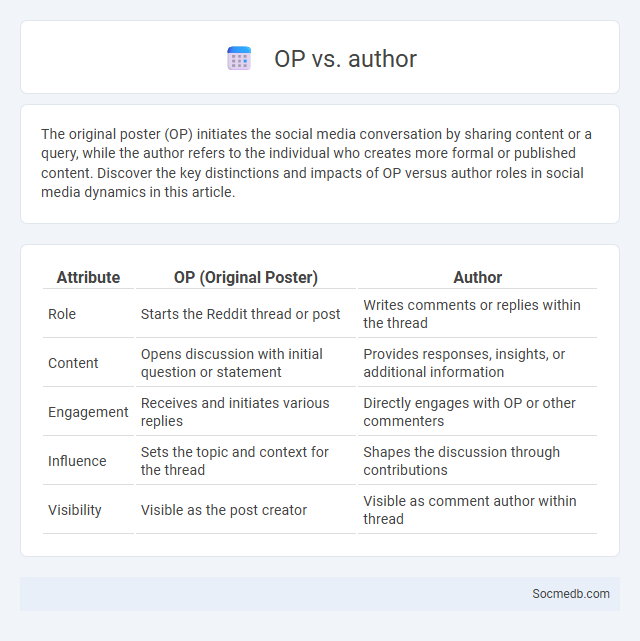 OP vs. author

The original poster (OP) initiates the social media conversation by sharing content or a query, while the author refers to the individual who creates more formal or published content. Discover the key distinctions and impacts of OP versus author roles in social media dynamics in this article.

| Attribute | OP (Original Poster) | Author |
|---|---|---|
| Role | Starts the Reddit thread or post | Writes comments or replies within the thread |
| Content | Opens discussion with initial question or statement | Provides responses, insights, or additional information |
| Engagement | Receives and initiates various replies | Directly engages with OP or other commenters |
| Influence | Sets the topic and context for the thread | Shapes the discussion through contributions |
| Visibility | Visible as the post creator | Visible as comment author within thread |

Socmedb.com