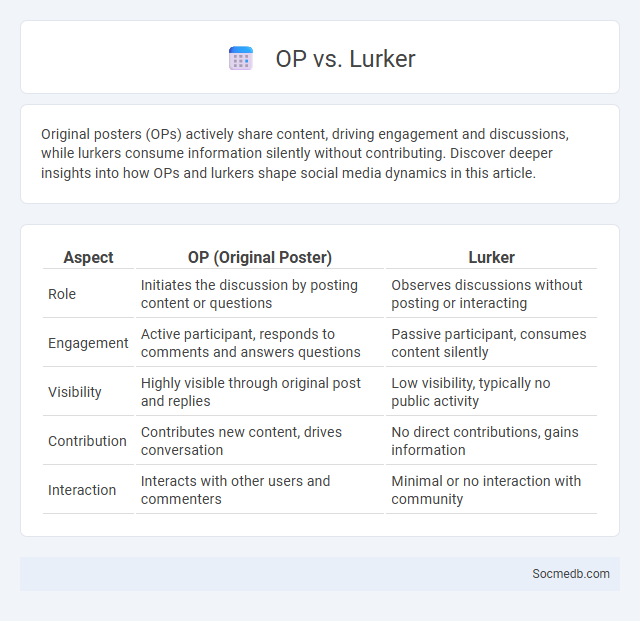 OP vs. Lurker

Original posters (OPs) actively share content, driving engagement and discussions, while lurkers consume information silently without contributing. Discover deeper insights into how OPs and lurkers shape social media dynamics in this article.

| Aspect | OP (Original Poster) | Lurker |
|---|---|---|
| Role | Initiates the discussion by posting content or questions | Observes discussions without posting or interacting |
| Engagement | Active participant, responds to comments and answers questions | Passive participant, consumes content silently |
| Visibility | Highly visible through original post and replies | Low visibility, typically no public activity |
| Contribution | Contributes new content, drives conversation | No direct contributions, gains information |
| Interaction | Interacts with other users and commenters | Minimal or no interaction with community |

Socmedb.com