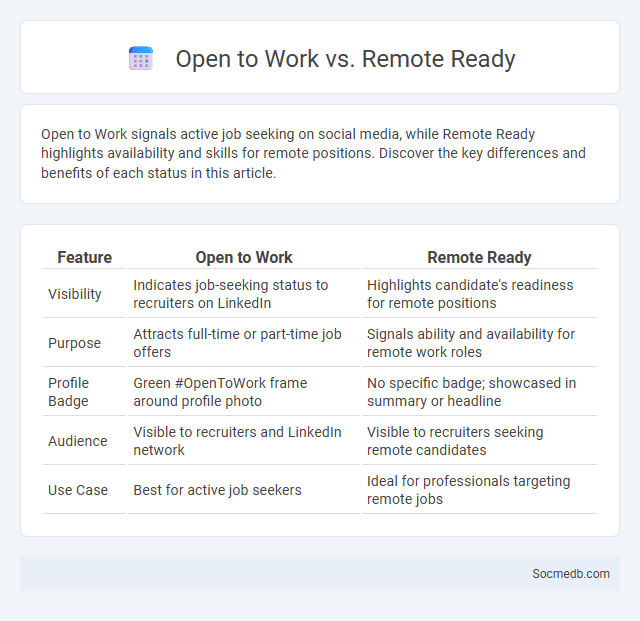 Open to Work vs. Remote Ready

Open to Work signals active job seeking on social media, while Remote Ready highlights availability and skills for remote positions. Discover the key differences and benefits of each status in this article.

| Feature | Open to Work | Remote Ready |
|---|---|---|
| Visibility | Indicates job-seeking status to recruiters on LinkedIn | Highlights candidate's readiness for remote positions |
| Purpose | Attracts full-time or part-time job offers | Signals ability and availability for remote work roles |
| Profile Badge | Green #OpenToWork frame around profile photo | No specific badge; showcased in summary or headline |
| Audience | Visible to recruiters and LinkedIn network | Visible to recruiters seeking remote candidates |
| Use Case | Best for active job seekers | Ideal for professionals targeting remote jobs |

Socmedb.com