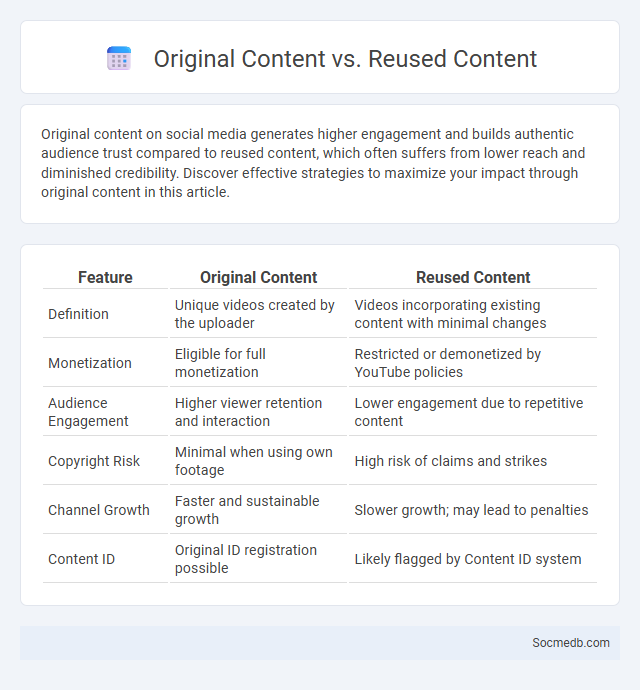 Original Content vs. Reused Content

Original content on social media generates higher engagement and builds authentic audience trust compared to reused content, which often suffers from lower reach and diminished credibility. Discover effective strategies to maximize your impact through original content in this article.

| Feature | Original Content | Reused Content |
|---|---|---|
| Definition | Unique videos created by the uploader | Videos incorporating existing content with minimal changes |
| Monetization | Eligible for full monetization | Restricted or demonetized by YouTube policies |
| Audience Engagement | Higher viewer retention and interaction | Lower engagement due to repetitive content |
| Copyright Risk | Minimal when using own footage | High risk of claims and strikes |
| Channel Growth | Faster and sustainable growth | Slower growth; may lead to penalties |
| Content ID | Original ID registration possible | Likely flagged by Content ID system |

Socmedb.com