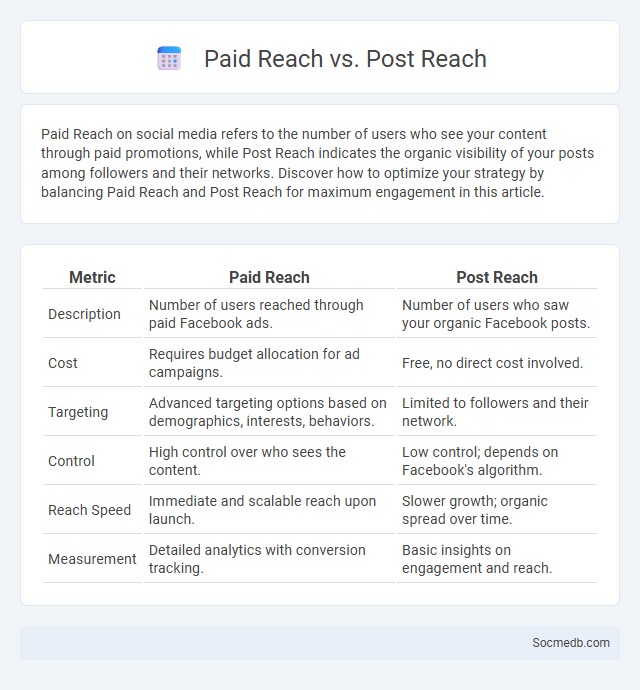 Paid Reach vs. Post Reach

Paid Reach on social media refers to the number of users who see your content through paid promotions, while Post Reach indicates the organic visibility of your posts among followers and their networks. Discover how to optimize your strategy by balancing Paid Reach and Post Reach for maximum engagement in this article.

| Metric | Paid Reach | Post Reach |
|---|---|---|
| Description | Number of users reached through paid Facebook ads. | Number of users who saw your organic Facebook posts. |
| Cost | Requires budget allocation for ad campaigns. | Free, no direct cost involved. |
| Targeting | Advanced targeting options based on demographics, interests, behaviors. | Limited to followers and their network. |
| Control | High control over who sees the content. | Low control; depends on Facebook's algorithm. |
| Reach Speed | Immediate and scalable reach upon launch. | Slower growth; organic spread over time. |
| Measurement | Detailed analytics with conversion tracking. | Basic insights on engagement and reach. |

Socmedb.com