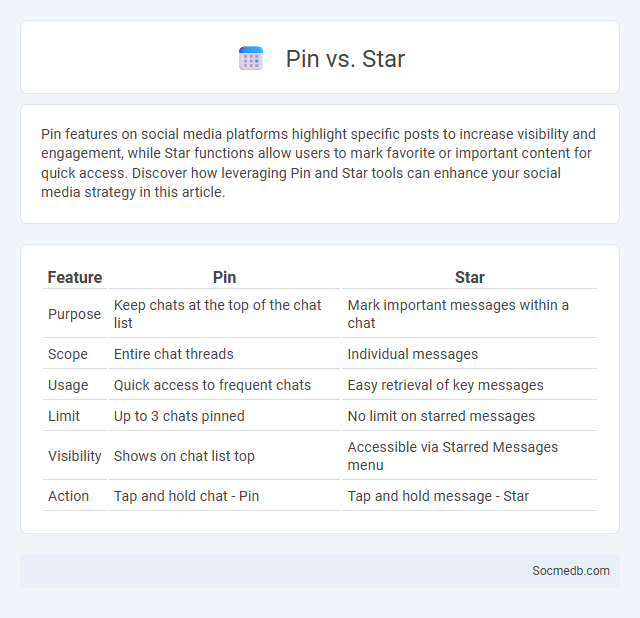 Pin vs. Star

Pin features on social media platforms highlight specific posts to increase visibility and engagement, while Star functions allow users to mark favorite or important content for quick access. Discover how leveraging Pin and Star tools can enhance your social media strategy in this article.

| Feature | Pin | Star |
|---|---|---|
| Purpose | Keep chats at the top of the chat list | Mark important messages within a chat |
| Scope | Entire chat threads | Individual messages |
| Usage | Quick access to frequent chats | Easy retrieval of key messages |
| Limit | Up to 3 chats pinned | No limit on starred messages |
| Visibility | Shows on chat list top | Accessible via Starred Messages menu |
| Action | Tap and hold chat - Pin | Tap and hold message - Star |

Socmedb.com