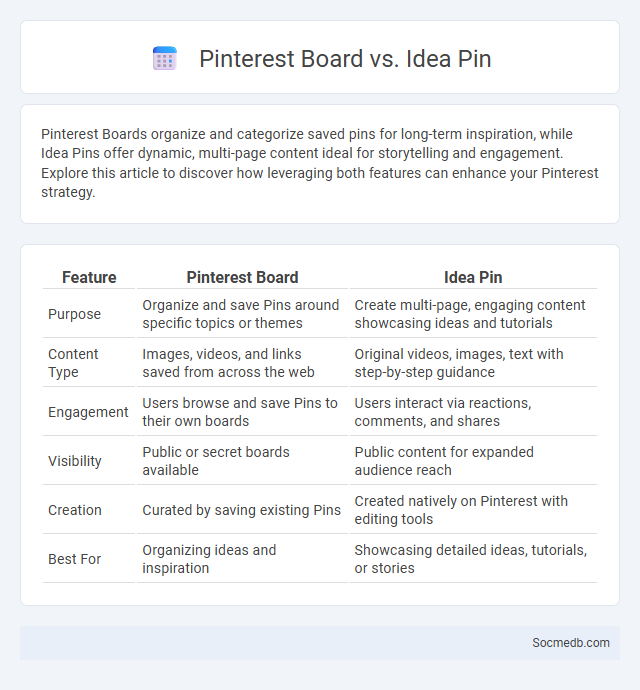 Pinterest Board vs. Idea Pin

Pinterest Boards organize and categorize saved pins for long-term inspiration, while Idea Pins offer dynamic, multi-page content ideal for storytelling and engagement. Explore this article to discover how leveraging both features can enhance your Pinterest strategy.

| Feature | Pinterest Board | Idea Pin |
|---|---|---|
| Purpose | Organize and save Pins around specific topics or themes | Create multi-page, engaging content showcasing ideas and tutorials |
| Content Type | Images, videos, and links saved from across the web | Original videos, images, text with step-by-step guidance |
| Engagement | Users browse and save Pins to their own boards | Users interact via reactions, comments, and shares |
| Visibility | Public or secret boards available | Public content for expanded audience reach |
| Creation | Curated by saving existing Pins | Created natively on Pinterest with editing tools |
| Best For | Organizing ideas and inspiration | Showcasing detailed ideas, tutorials, or stories |

Socmedb.com