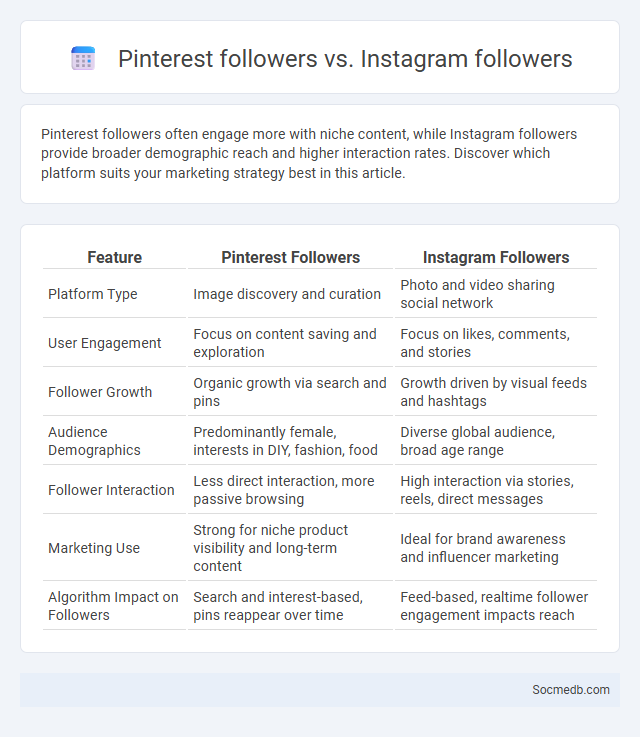 Pinterest followers vs. Instagram followers

Pinterest followers often engage more with niche content, while Instagram followers provide broader demographic reach and higher interaction rates. Discover which platform suits your marketing strategy best in this article.

| Feature | Pinterest Followers | Instagram Followers |
|---|---|---|
| Platform Type | Image discovery and curation | Photo and video sharing social network |
| User Engagement | Focus on content saving and exploration | Focus on likes, comments, and stories |
| Follower Growth | Organic growth via search and pins | Growth driven by visual feeds and hashtags |
| Audience Demographics | Predominantly female, interests in DIY, fashion, food | Diverse global audience, broad age range |
| Follower Interaction | Less direct interaction, more passive browsing | High interaction via stories, reels, direct messages |
| Marketing Use | Strong for niche product visibility and long-term content | Ideal for brand awareness and influencer marketing |
| Algorithm Impact on Followers | Search and interest-based, pins reappear over time | Feed-based, realtime follower engagement impacts reach |

Socmedb.com