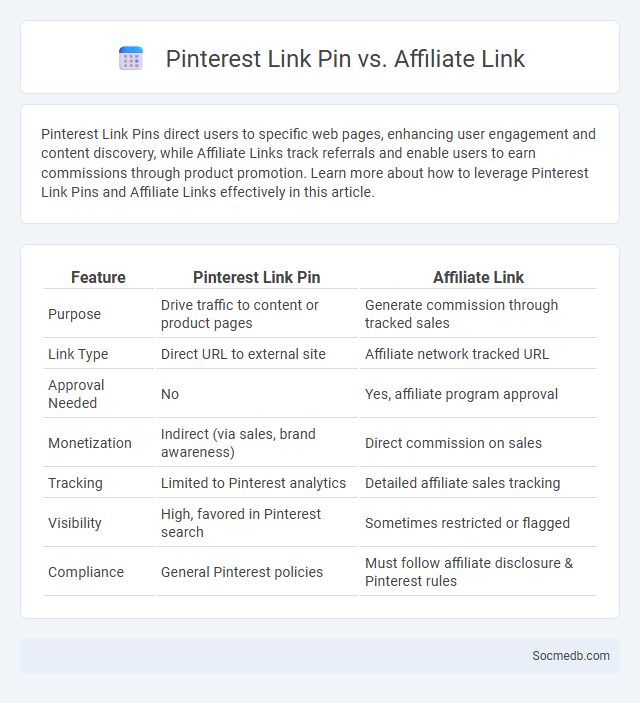 Pinterest Link Pin vs. Affiliate Link

Pinterest Link Pins direct users to specific web pages, enhancing user engagement and content discovery, while Affiliate Links track referrals and enable users to earn commissions through product promotion. Learn more about how to leverage Pinterest Link Pins and Affiliate Links effectively in this article.

| Feature | Pinterest Link Pin | Affiliate Link |
|---|---|---|
| Purpose | Drive traffic to content or product pages | Generate commission through tracked sales |
| Link Type | Direct URL to external site | Affiliate network tracked URL |
| Approval Needed | No | Yes, affiliate program approval |
| Monetization | Indirect (via sales, brand awareness) | Direct commission on sales |
| Tracking | Limited to Pinterest analytics | Detailed affiliate sales tracking |
| Visibility | High, favored in Pinterest search | Sometimes restricted or flagged |
| Compliance | General Pinterest policies | Must follow affiliate disclosure & Pinterest rules |

Socmedb.com