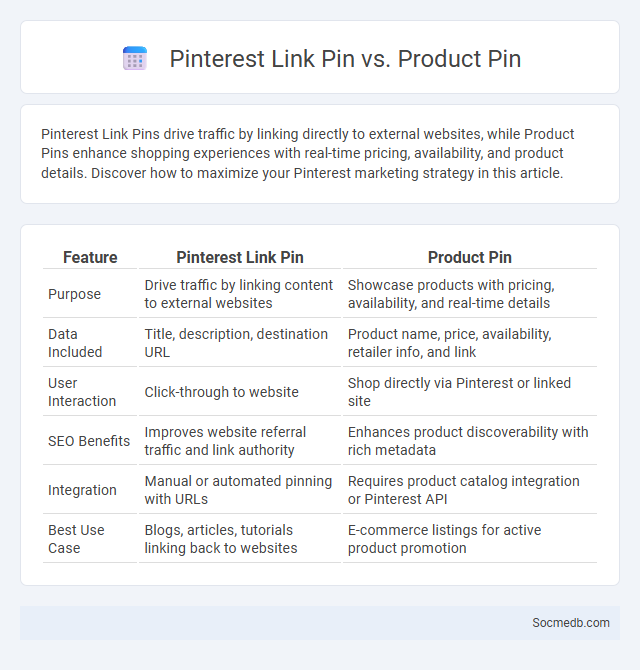 Pinterest Link Pin vs. Product Pin

Pinterest Link Pins drive traffic by linking directly to external websites, while Product Pins enhance shopping experiences with real-time pricing, availability, and product details. Discover how to maximize your Pinterest marketing strategy in this article.

| Feature | Pinterest Link Pin | Product Pin |
|---|---|---|
| Purpose | Drive traffic by linking content to external websites | Showcase products with pricing, availability, and real-time details |
| Data Included | Title, description, destination URL | Product name, price, availability, retailer info, and link |
| User Interaction | Click-through to website | Shop directly via Pinterest or linked site |
| SEO Benefits | Improves website referral traffic and link authority | Enhances product discoverability with rich metadata |
| Integration | Manual or automated pinning with URLs | Requires product catalog integration or Pinterest API |
| Best Use Case | Blogs, articles, tutorials linking back to websites | E-commerce listings for active product promotion |

Socmedb.com