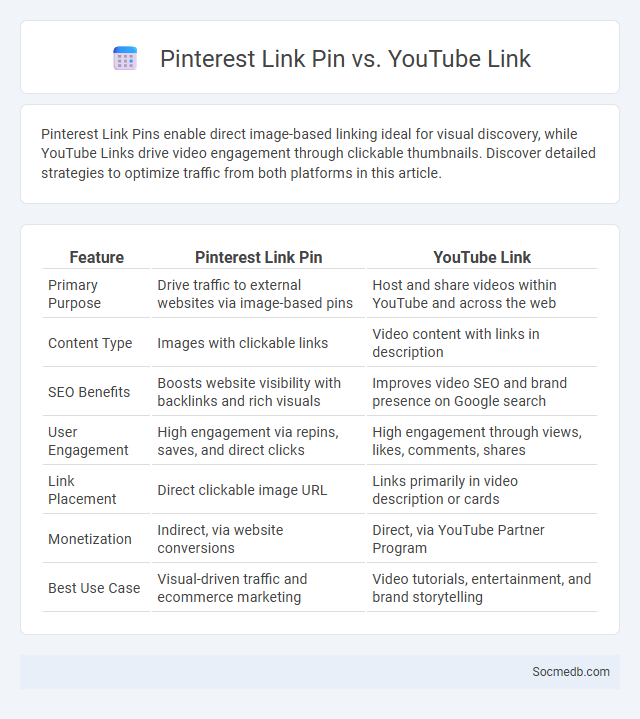 Pinterest Link Pin vs. YouTube Link

Pinterest Link Pins enable direct image-based linking ideal for visual discovery, while YouTube Links drive video engagement through clickable thumbnails. Discover detailed strategies to optimize traffic from both platforms in this article.

| Feature | Pinterest Link Pin | YouTube Link |
|---|---|---|
| Primary Purpose | Drive traffic to external websites via image-based pins | Host and share videos within YouTube and across the web |
| Content Type | Images with clickable links | Video content with links in description |
| SEO Benefits | Boosts website visibility with backlinks and rich visuals | Improves video SEO and brand presence on Google search |
| User Engagement | High engagement via repins, saves, and direct clicks | High engagement through views, likes, comments, shares |
| Link Placement | Direct clickable image URL | Links primarily in video description or cards |
| Monetization | Indirect, via website conversions | Direct, via YouTube Partner Program |
| Best Use Case | Visual-driven traffic and ecommerce marketing | Video tutorials, entertainment, and brand storytelling |

Socmedb.com