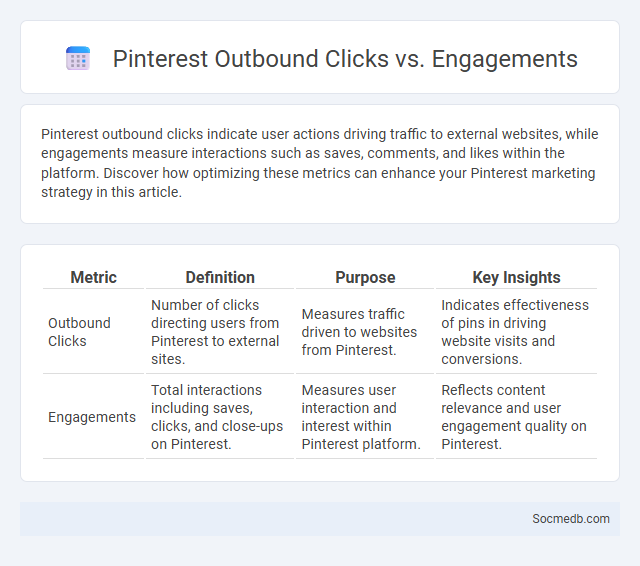 Pinterest Outbound Clicks vs. Engagements

Pinterest outbound clicks indicate user actions driving traffic to external websites, while engagements measure interactions such as saves, comments, and likes within the platform. Discover how optimizing these metrics can enhance your Pinterest marketing strategy in this article.

| Metric | Definition | Purpose | Key Insights |
|---|---|---|---|
| Outbound Clicks | Number of clicks directing users from Pinterest to external sites. | Measures traffic driven to websites from Pinterest. | Indicates effectiveness of pins in driving website visits and conversions. |
| Engagements | Total interactions including saves, clicks, and close-ups on Pinterest. | Measures user interaction and interest within Pinterest platform. | Reflects content relevance and user engagement quality on Pinterest. |

Socmedb.com