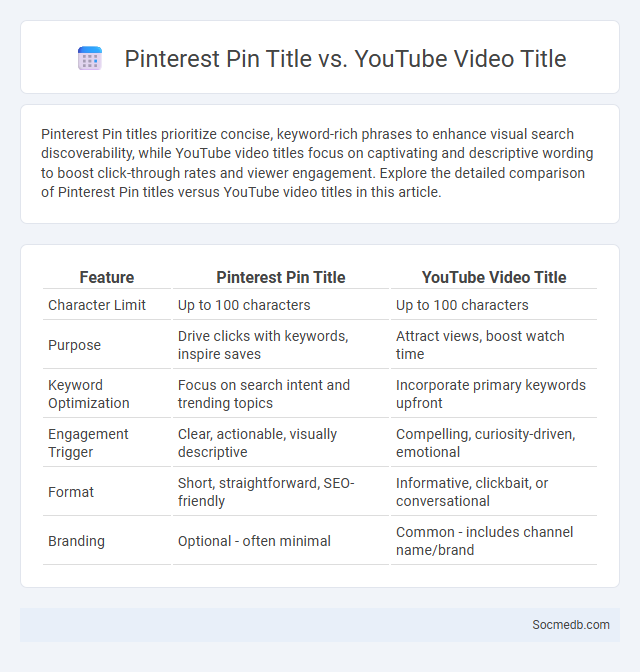 Pinterest Pin Title vs. YouTube Video Title

Pinterest Pin titles prioritize concise, keyword-rich phrases to enhance visual search discoverability, while YouTube video titles focus on captivating and descriptive wording to boost click-through rates and viewer engagement. Explore the detailed comparison of Pinterest Pin titles versus YouTube video titles in this article.

| Feature | Pinterest Pin Title | YouTube Video Title |
|---|---|---|
| Character Limit | Up to 100 characters | Up to 100 characters |
| Purpose | Drive clicks with keywords, inspire saves | Attract views, boost watch time |
| Keyword Optimization | Focus on search intent and trending topics | Incorporate primary keywords upfront |
| Engagement Trigger | Clear, actionable, visually descriptive | Compelling, curiosity-driven, emotional |
| Format | Short, straightforward, SEO-friendly | Informative, clickbait, or conversational |
| Branding | Optional - often minimal | Common - includes channel name/brand |

Socmedb.com