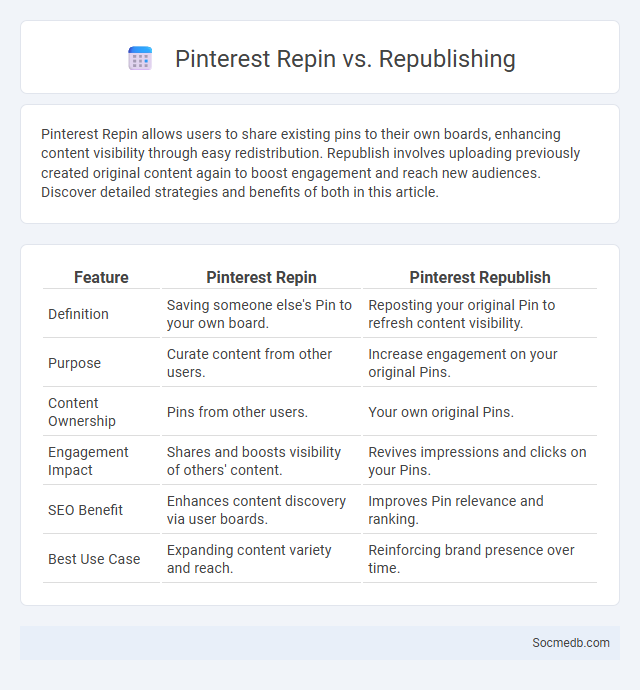 Pinterest Repin vs. Republishing

Pinterest Repin allows users to share existing pins to their own boards, enhancing content visibility through easy redistribution. Republish involves uploading previously created original content again to boost engagement and reach new audiences. Discover detailed strategies and benefits of both in this article.

| Feature | Pinterest Repin | Pinterest Republish |
|---|---|---|
| Definition | Saving someone else's Pin to your own board. | Reposting your original Pin to refresh content visibility. |
| Purpose | Curate content from other users. | Increase engagement on your original Pins. |
| Content Ownership | Pins from other users. | Your own original Pins. |
| Engagement Impact | Shares and boosts visibility of others' content. | Revives impressions and clicks on your Pins. |
| SEO Benefit | Enhances content discovery via user boards. | Improves Pin relevance and ranking. |
| Best Use Case | Expanding content variety and reach. | Reinforcing brand presence over time. |

Socmedb.com