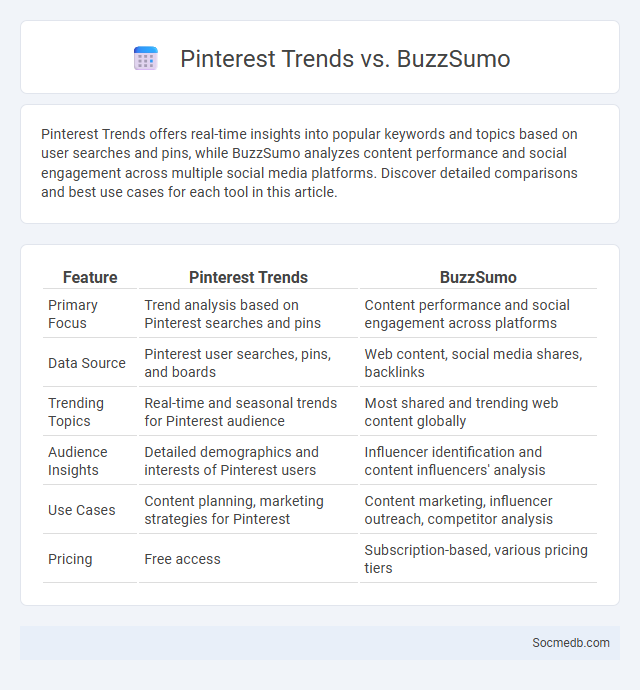 Pinterest Trends vs. BuzzSumo

Pinterest Trends offers real-time insights into popular keywords and topics based on user searches and pins, while BuzzSumo analyzes content performance and social engagement across multiple social media platforms. Discover detailed comparisons and best use cases for each tool in this article.

| Feature | Pinterest Trends | BuzzSumo |
|---|---|---|
| Primary Focus | Trend analysis based on Pinterest searches and pins | Content performance and social engagement across platforms |
| Data Source | Pinterest user searches, pins, and boards | Web content, social media shares, backlinks |
| Trending Topics | Real-time and seasonal trends for Pinterest audience | Most shared and trending web content globally |
| Audience Insights | Detailed demographics and interests of Pinterest users | Influencer identification and content influencers' analysis |
| Use Cases | Content planning, marketing strategies for Pinterest | Content marketing, influencer outreach, competitor analysis |
| Pricing | Free access | Subscription-based, various pricing tiers |

Socmedb.com