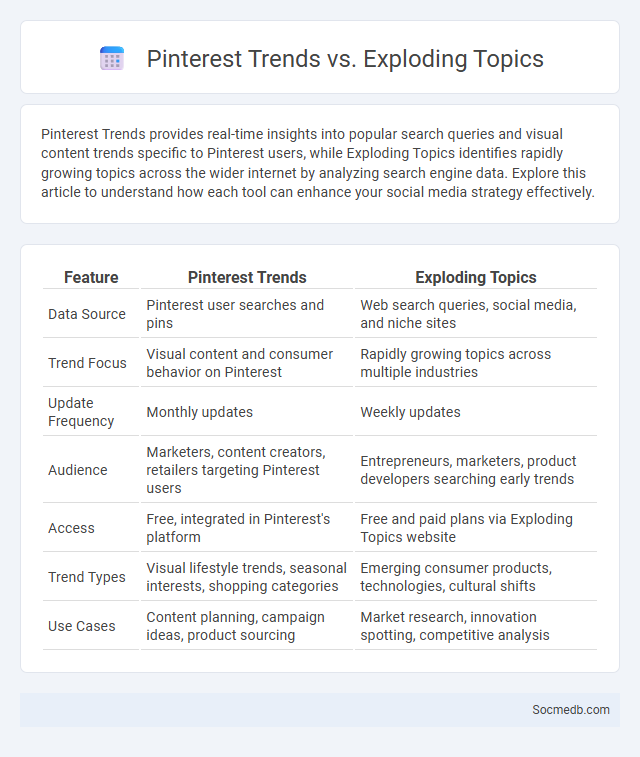 Pinterest Trends vs. Exploding Topics

Pinterest Trends provides real-time insights into popular search queries and visual content trends specific to Pinterest users, while Exploding Topics identifies rapidly growing topics across the wider internet by analyzing search engine data. Explore this article to understand how each tool can enhance your social media strategy effectively.

| Feature | Pinterest Trends | Exploding Topics |
|---|---|---|
| Data Source | Pinterest user searches and pins | Web search queries, social media, and niche sites |
| Trend Focus | Visual content and consumer behavior on Pinterest | Rapidly growing topics across multiple industries |
| Update Frequency | Monthly updates | Weekly updates |
| Audience | Marketers, content creators, retailers targeting Pinterest users | Entrepreneurs, marketers, product developers searching early trends |
| Access | Free, integrated in Pinterest's platform | Free and paid plans via Exploding Topics website |
| Trend Types | Visual lifestyle trends, seasonal interests, shopping categories | Emerging consumer products, technologies, cultural shifts |
| Use Cases | Content planning, campaign ideas, product sourcing | Market research, innovation spotting, competitive analysis |

Socmedb.com