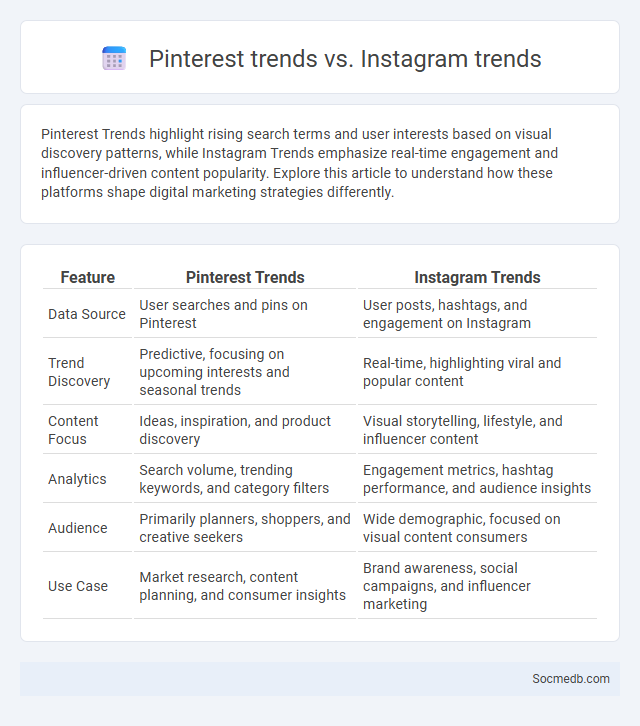 Pinterest trends vs. Instagram trends

Pinterest Trends highlight rising search terms and user interests based on visual discovery patterns, while Instagram Trends emphasize real-time engagement and influencer-driven content popularity. Explore this article to understand how these platforms shape digital marketing strategies differently.

| Feature | Pinterest Trends | Instagram Trends |
|---|---|---|
| Data Source | User searches and pins on Pinterest | User posts, hashtags, and engagement on Instagram |
| Trend Discovery | Predictive, focusing on upcoming interests and seasonal trends | Real-time, highlighting viral and popular content |
| Content Focus | Ideas, inspiration, and product discovery | Visual storytelling, lifestyle, and influencer content |
| Analytics | Search volume, trending keywords, and category filters | Engagement metrics, hashtag performance, and audience insights |
| Audience | Primarily planners, shoppers, and creative seekers | Wide demographic, focused on visual content consumers |
| Use Case | Market research, content planning, and consumer insights | Brand awareness, social campaigns, and influencer marketing |

Socmedb.com