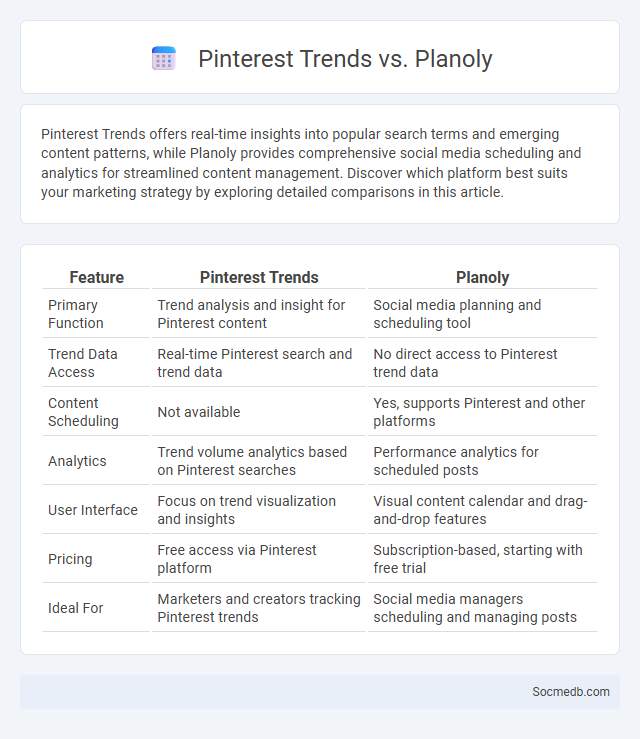 Pinterest Trends vs. Planoly

Pinterest Trends offers real-time insights into popular search terms and emerging content patterns, while Planoly provides comprehensive social media scheduling and analytics for streamlined content management. Discover which platform best suits your marketing strategy by exploring detailed comparisons in this article.

| Feature | Pinterest Trends | Planoly |
|---|---|---|
| Primary Function | Trend analysis and insight for Pinterest content | Social media planning and scheduling tool |
| Trend Data Access | Real-time Pinterest search and trend data | No direct access to Pinterest trend data |
| Content Scheduling | Not available | Yes, supports Pinterest and other platforms |
| Analytics | Trend volume analytics based on Pinterest searches | Performance analytics for scheduled posts |
| User Interface | Focus on trend visualization and insights | Visual content calendar and drag-and-drop features |
| Pricing | Free access via Pinterest platform | Subscription-based, starting with free trial |
| Ideal For | Marketers and creators tracking Pinterest trends | Social media managers scheduling and managing posts |

Socmedb.com