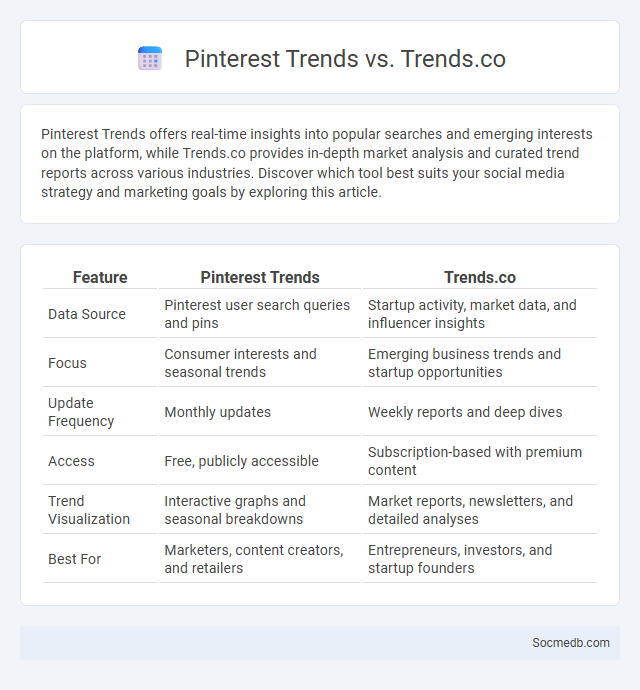 Pinterest Trends vs. Trends.co

Pinterest Trends offers real-time insights into popular searches and emerging interests on the platform, while Trends.co provides in-depth market analysis and curated trend reports across various industries. Discover which tool best suits your social media strategy and marketing goals by exploring this article.

| Feature | Pinterest Trends | Trends.co |
|---|---|---|
| Data Source | Pinterest user search queries and pins | Startup activity, market data, and influencer insights |
| Focus | Consumer interests and seasonal trends | Emerging business trends and startup opportunities |
| Update Frequency | Monthly updates | Weekly reports and deep dives |
| Access | Free, publicly accessible | Subscription-based with premium content |
| Trend Visualization | Interactive graphs and seasonal breakdowns | Market reports, newsletters, and detailed analyses |
| Best For | Marketers, content creators, and retailers | Entrepreneurs, investors, and startup founders |

Socmedb.com