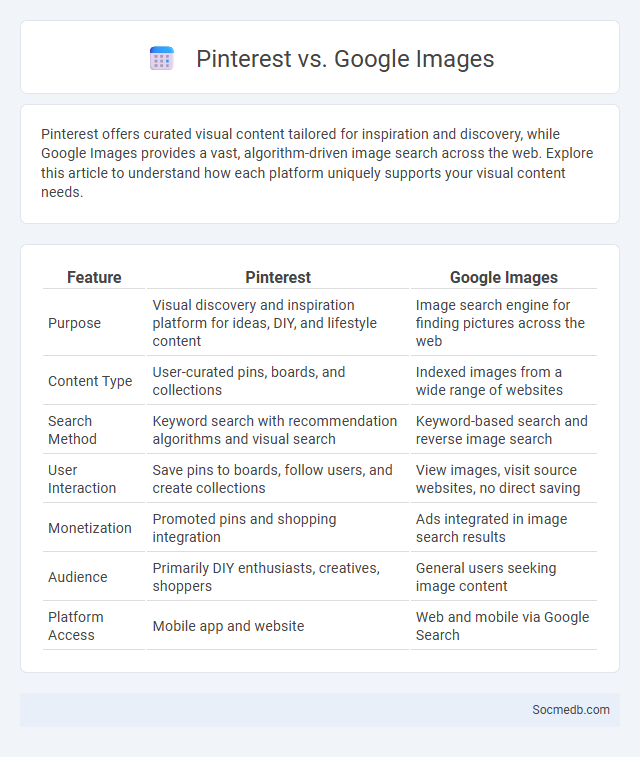 Pinterest vs. Google Images

Pinterest offers curated visual content tailored for inspiration and discovery, while Google Images provides a vast, algorithm-driven image search across the web. Explore this article to understand how each platform uniquely supports your visual content needs.

| Feature | Pinterest | Google Images |
|---|---|---|
| Purpose | Visual discovery and inspiration platform for ideas, DIY, and lifestyle content | Image search engine for finding pictures across the web |
| Content Type | User-curated pins, boards, and collections | Indexed images from a wide range of websites |
| Search Method | Keyword search with recommendation algorithms and visual search | Keyword-based search and reverse image search |
| User Interaction | Save pins to boards, follow users, and create collections | View images, visit source websites, no direct saving |
| Monetization | Promoted pins and shopping integration | Ads integrated in image search results |
| Audience | Primarily DIY enthusiasts, creatives, shoppers | General users seeking image content |
| Platform Access | Mobile app and website | Web and mobile via Google Search |

Socmedb.com