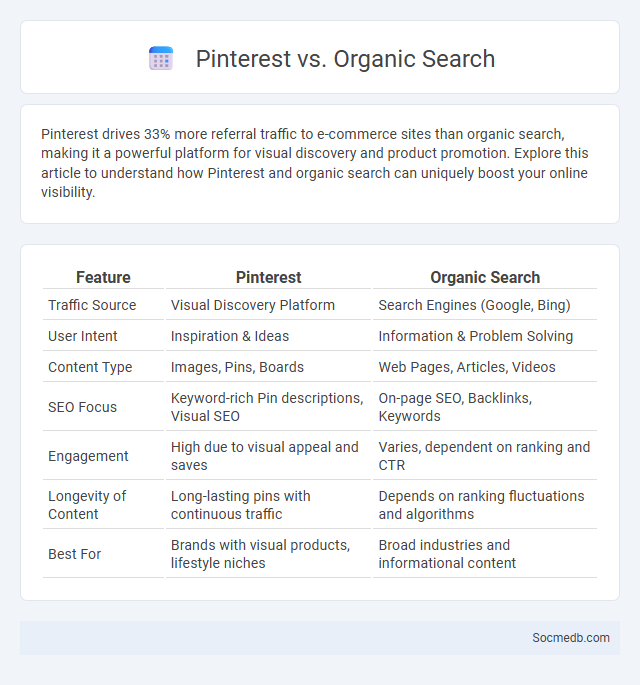 Pinterest vs. Organic Search

Pinterest drives 33% more referral traffic to e-commerce sites than organic search, making it a powerful platform for visual discovery and product promotion. Explore this article to understand how Pinterest and organic search can uniquely boost your online visibility.

| Feature | Pinterest | Organic Search |
|---|---|---|
| Traffic Source | Visual Discovery Platform | Search Engines (Google, Bing) |
| User Intent | Inspiration & Ideas | Information & Problem Solving |
| Content Type | Images, Pins, Boards | Web Pages, Articles, Videos |
| SEO Focus | Keyword-rich Pin descriptions, Visual SEO | On-page SEO, Backlinks, Keywords |
| Engagement | High due to visual appeal and saves | Varies, dependent on ranking and CTR |
| Longevity of Content | Long-lasting pins with continuous traffic | Depends on ranking fluctuations and algorithms |
| Best For | Brands with visual products, lifestyle niches | Broad industries and informational content |

Socmedb.com