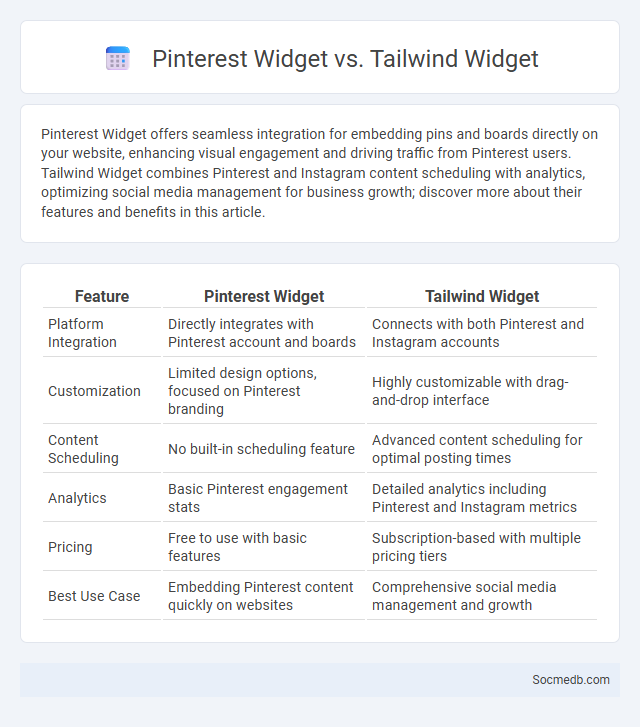 Pinterest Widget vs. Tailwind Widget

Pinterest Widget offers seamless integration for embedding pins and boards directly on your website, enhancing visual engagement and driving traffic from Pinterest users. Tailwind Widget combines Pinterest and Instagram content scheduling with analytics, optimizing social media management for business growth; discover more about their features and benefits in this article.

| Feature | Pinterest Widget | Tailwind Widget |
|---|---|---|
| Platform Integration | Directly integrates with Pinterest account and boards | Connects with both Pinterest and Instagram accounts |
| Customization | Limited design options, focused on Pinterest branding | Highly customizable with drag-and-drop interface |
| Content Scheduling | No built-in scheduling feature | Advanced content scheduling for optimal posting times |
| Analytics | Basic Pinterest engagement stats | Detailed analytics including Pinterest and Instagram metrics |
| Pricing | Free to use with basic features | Subscription-based with multiple pricing tiers |
| Best Use Case | Embedding Pinterest content quickly on websites | Comprehensive social media management and growth |

Socmedb.com